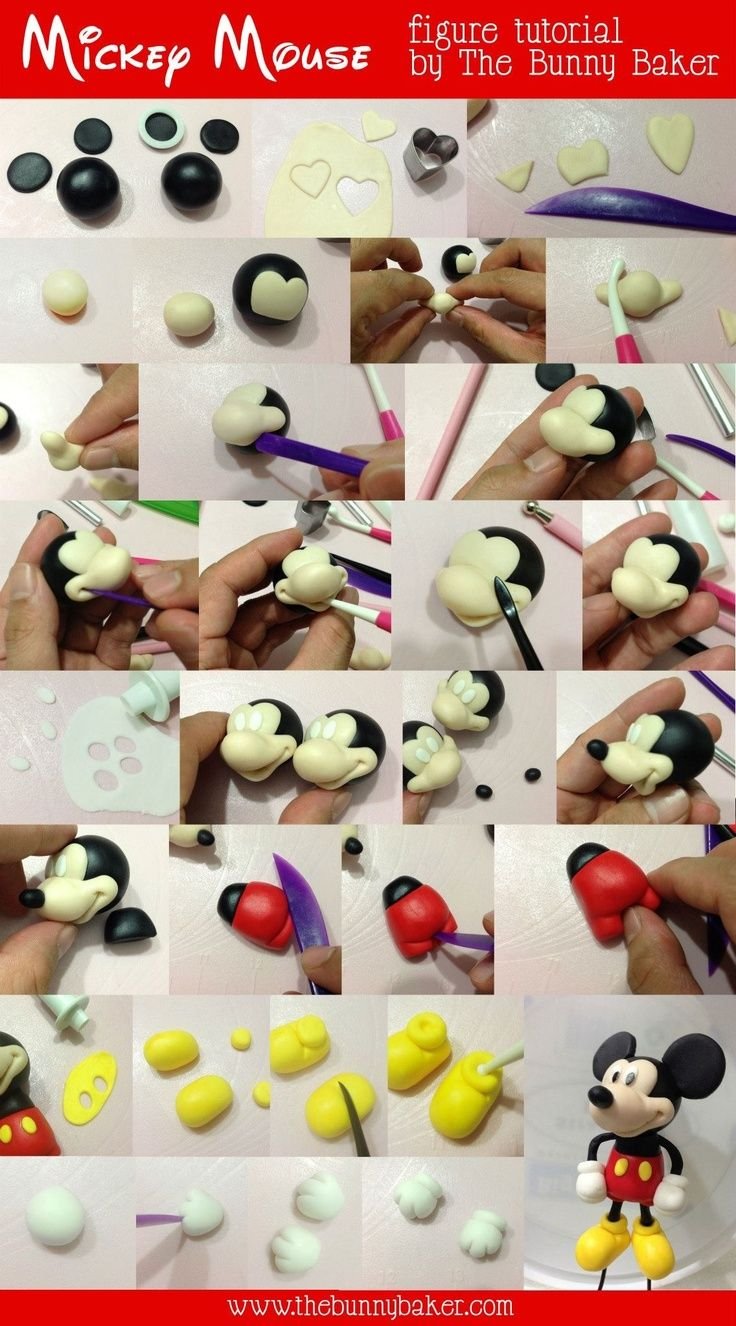 Mickey Mouse figure tutorial by The Bunny Baker

www.thebunnybaker.com