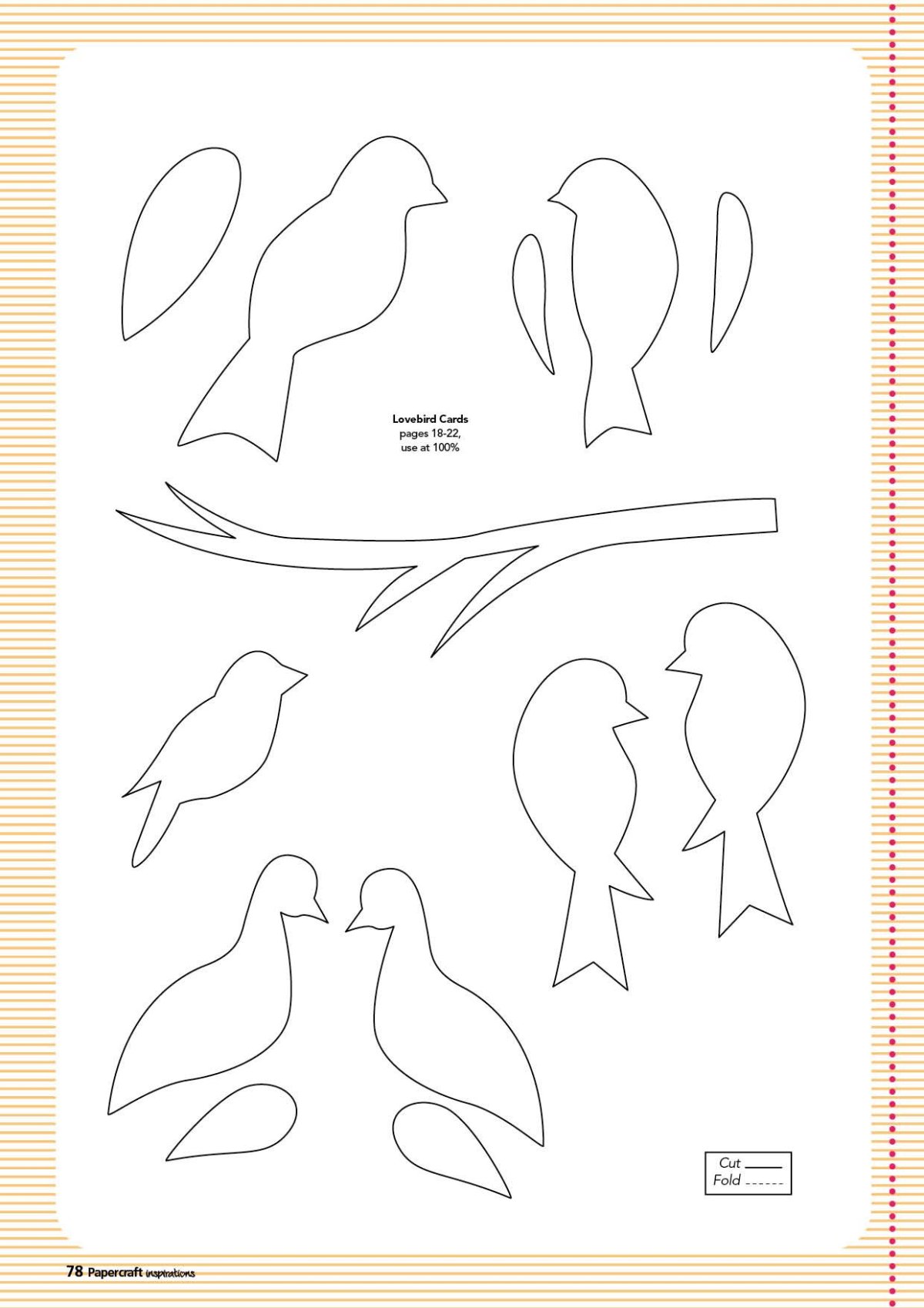 Lovebird Cards
pages 18-22,
use at 100%

Cut
Fold

78 Papercraft inspirations