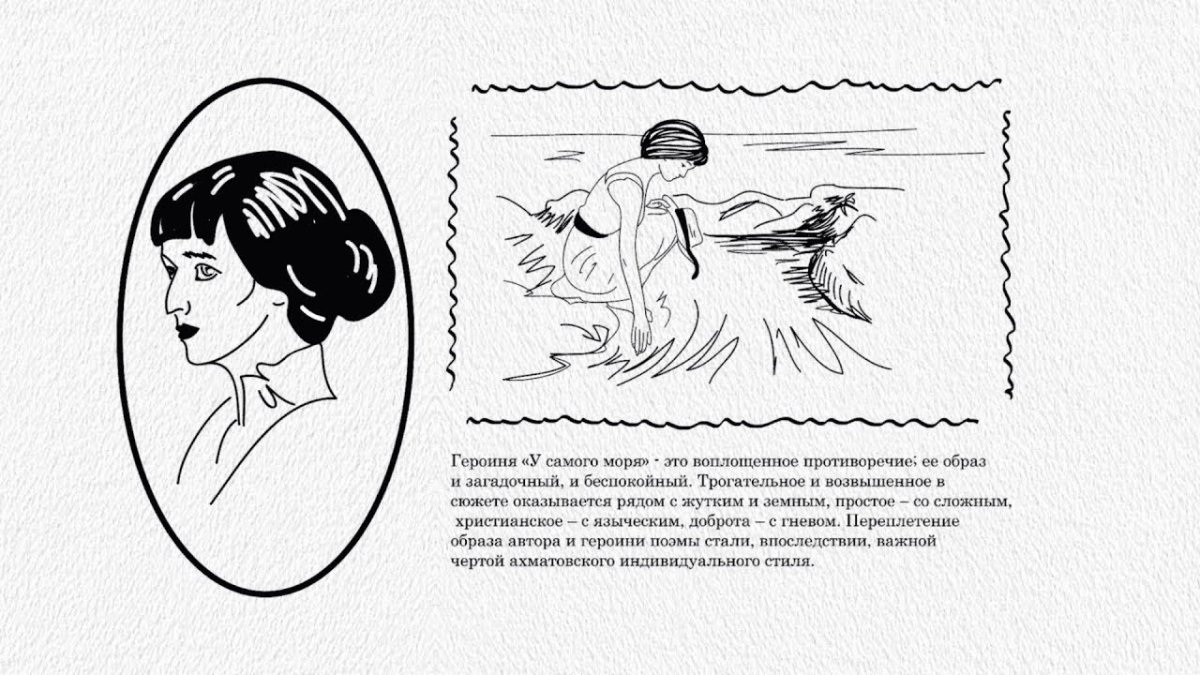 Героиня «У самого моря» - это воплощенное противоречие; ее образ и загадочный, и беспокойный. Трогательное и возвышенное в сюжете оказывается рядом с жутким и земным, простое – со сложным, христианское – с языческим, доброта – с гневом. Переплетение образа автора и героини поэмы стали, впоследствии, важной чертой ахматовского индивидуального стиля.