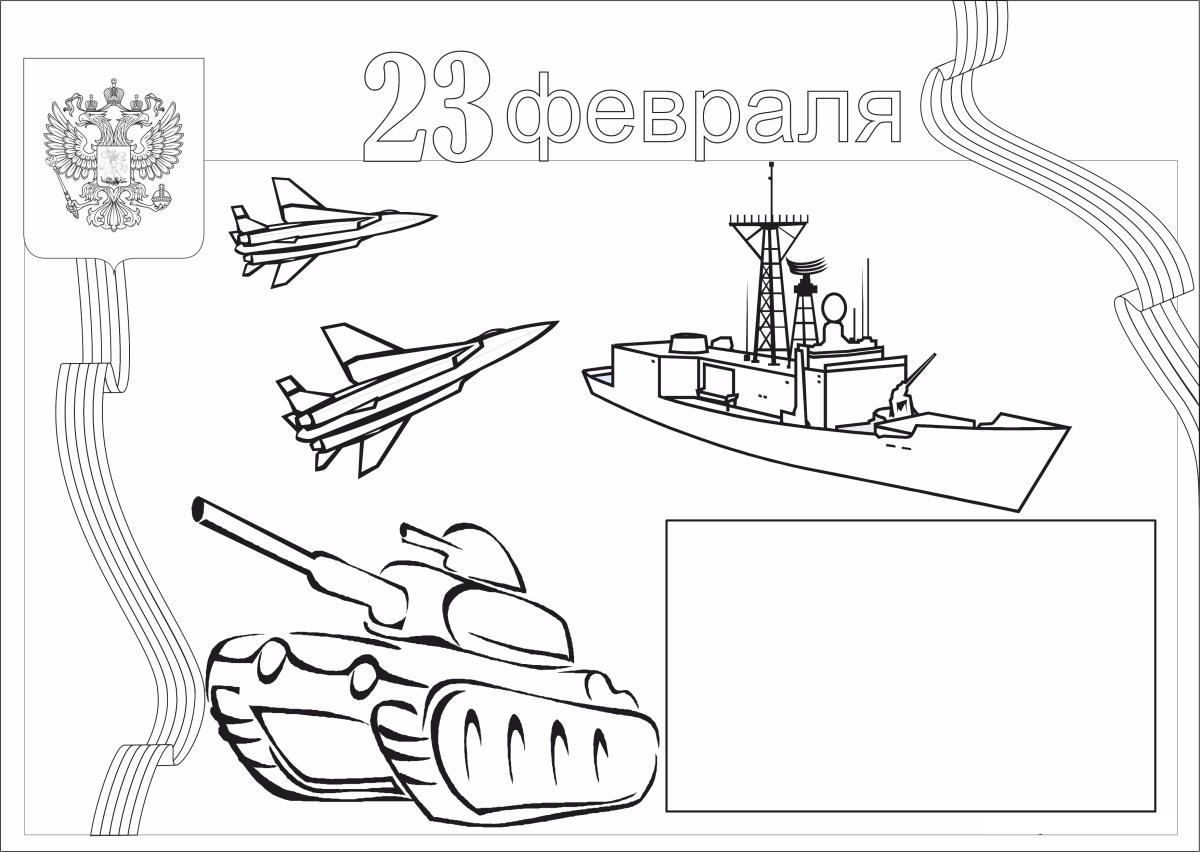 23 февраля