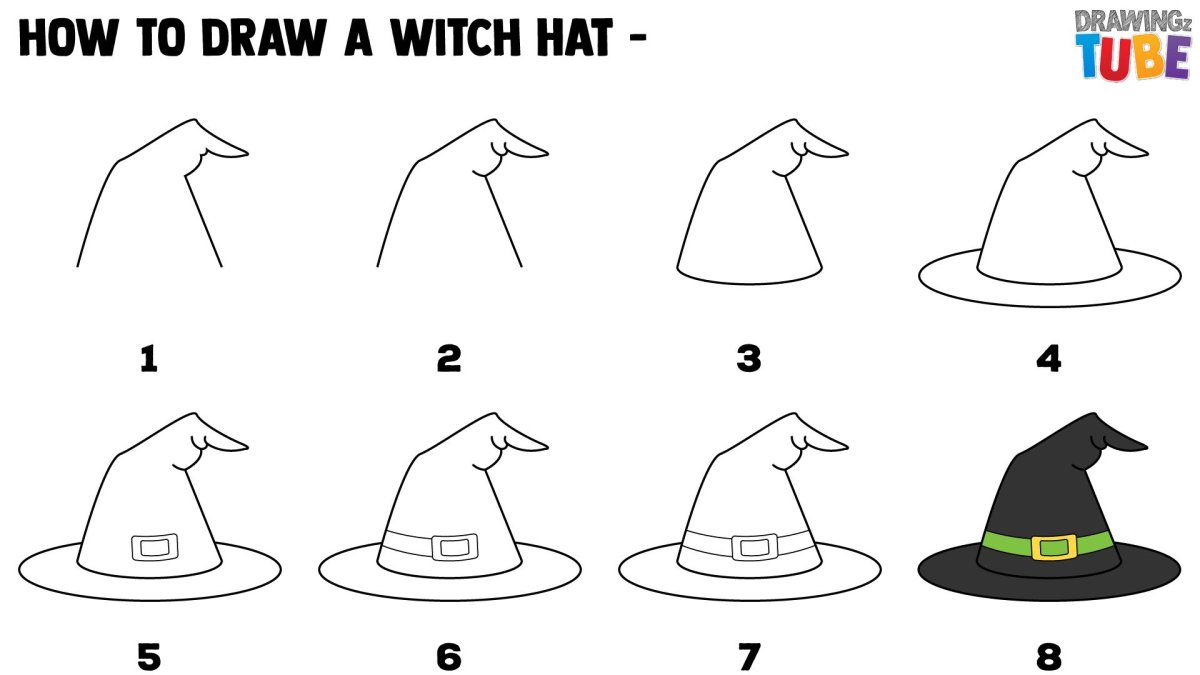 HOW TO DRAW A WITCH HAT -

DRAWINGz TUBE

1

2

3

4

5

6

7

8