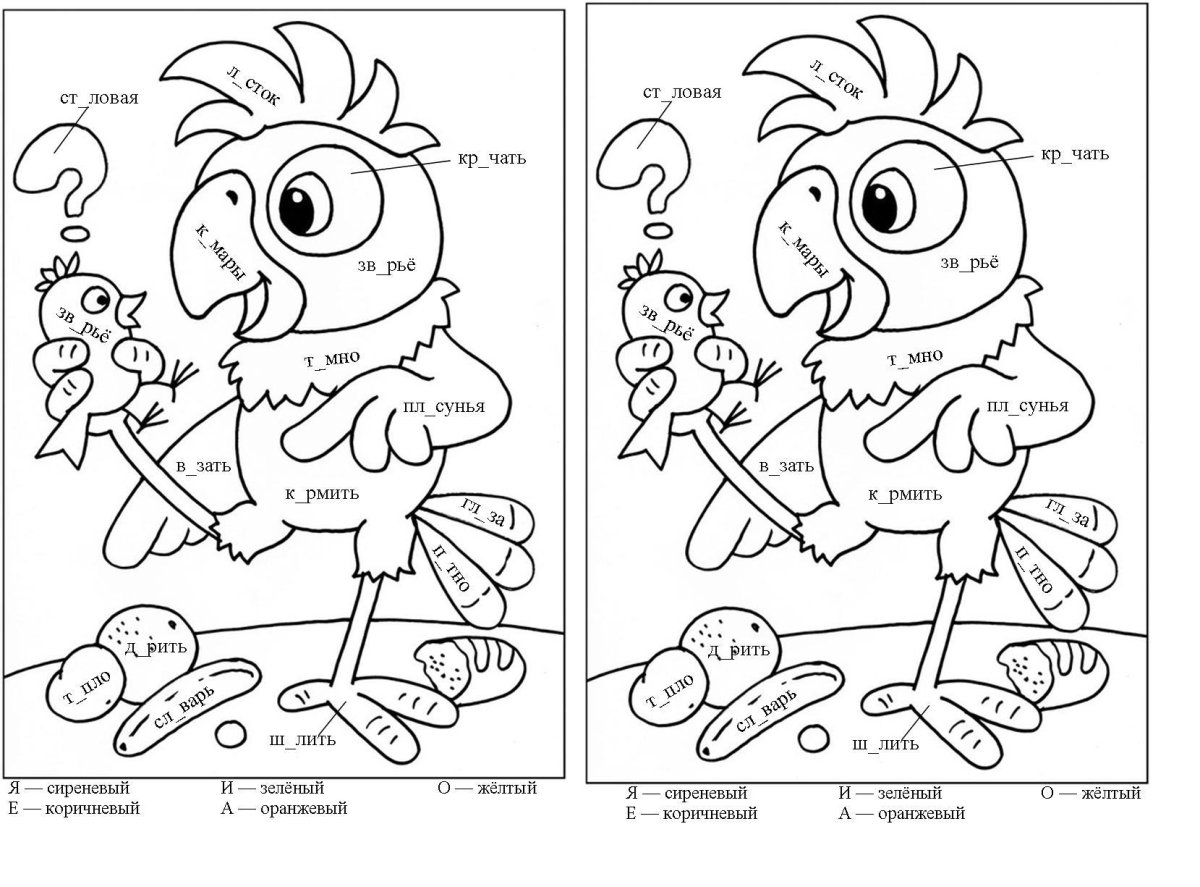 ст_ловая
л_сток
кр_чать
к_мары
зв_рьё
зв_рьё
т_мно
пл_сунья
в_зать
к_рмить
гл_за
п_тно
д_рить
т_пло
сл_варь
ш_лить

Я — сиреневый
Е — коричневый
И — зелёный
А — оранжевый
О — жёлтый

ст_ловая
л_сток
кр_чать
к_мары
зв_рьё
зв_рьё
т_мно
пл_сунья
в_зать
к_рмить
гл_за
п_тно
д_рить
т_пло
сл_варь
ш_лить

Я — сиреневый
Е — коричневый
И — зелёный
А — оранжевый
О — жёлтый