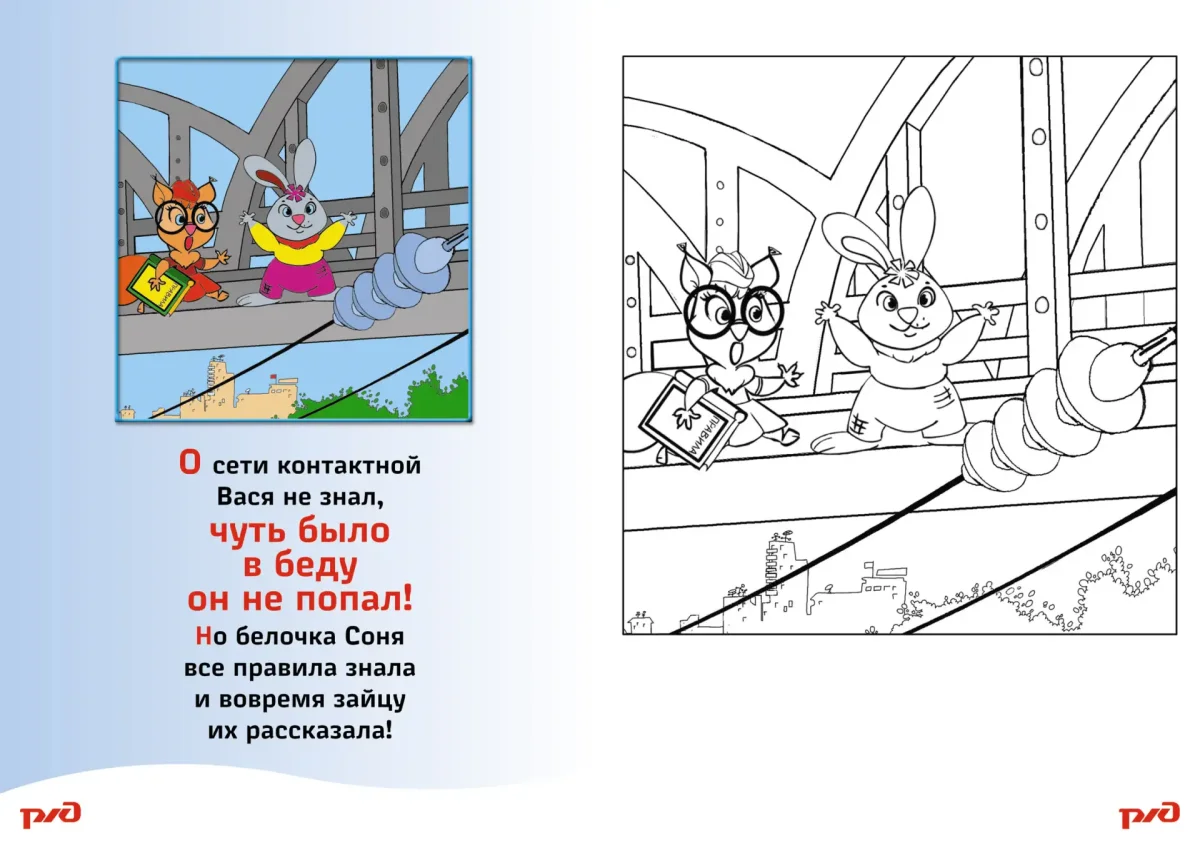 ПРАВИЛА

О сети контактной
Вася не знал,
чуть было
в беду
он не попал!
Но белочка Соня
все правила знала
и вовремя зайцу
их рассказала!

ПРАВИЛА

РЖД

РЖД