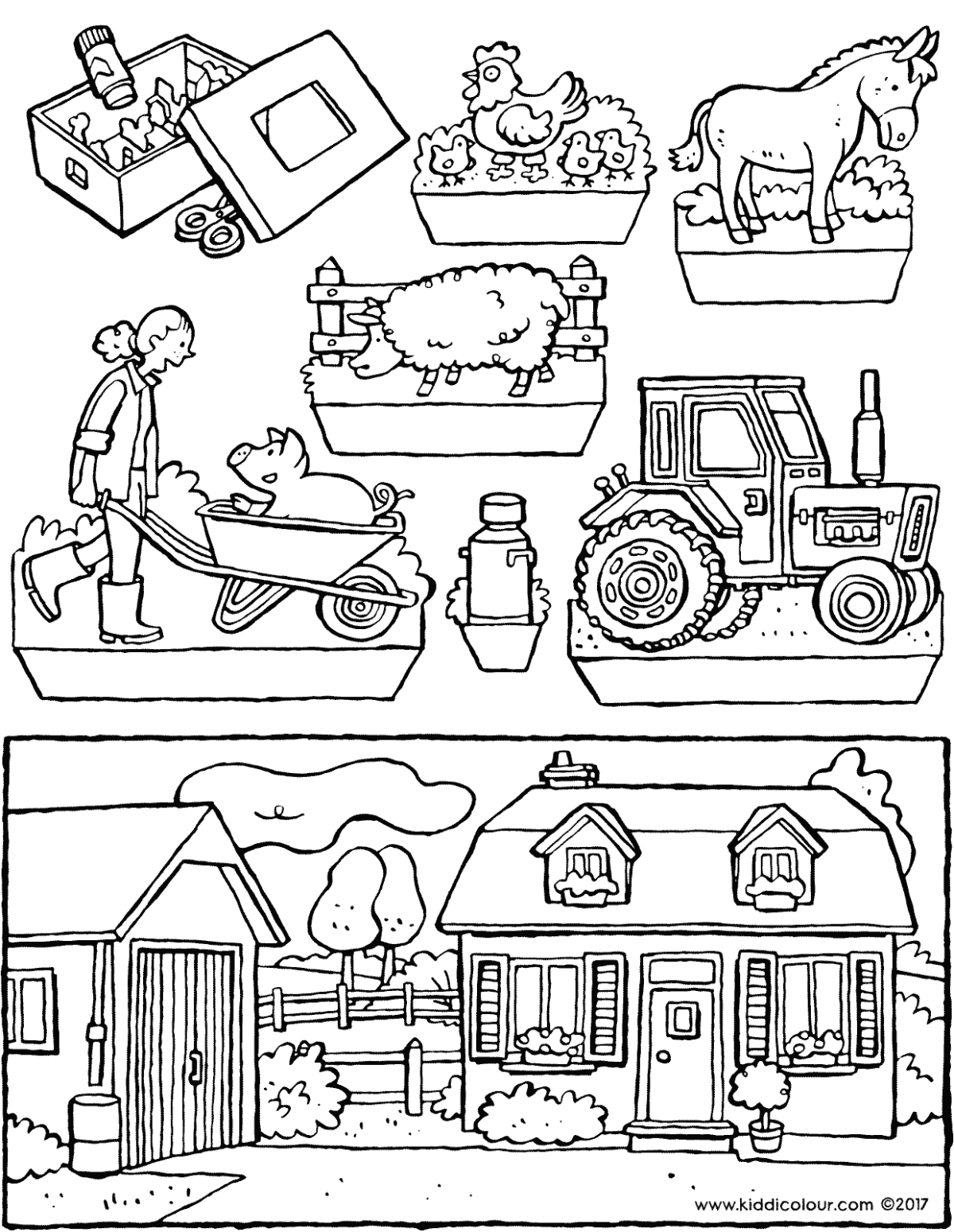 www.kiddicolour.com ©2017