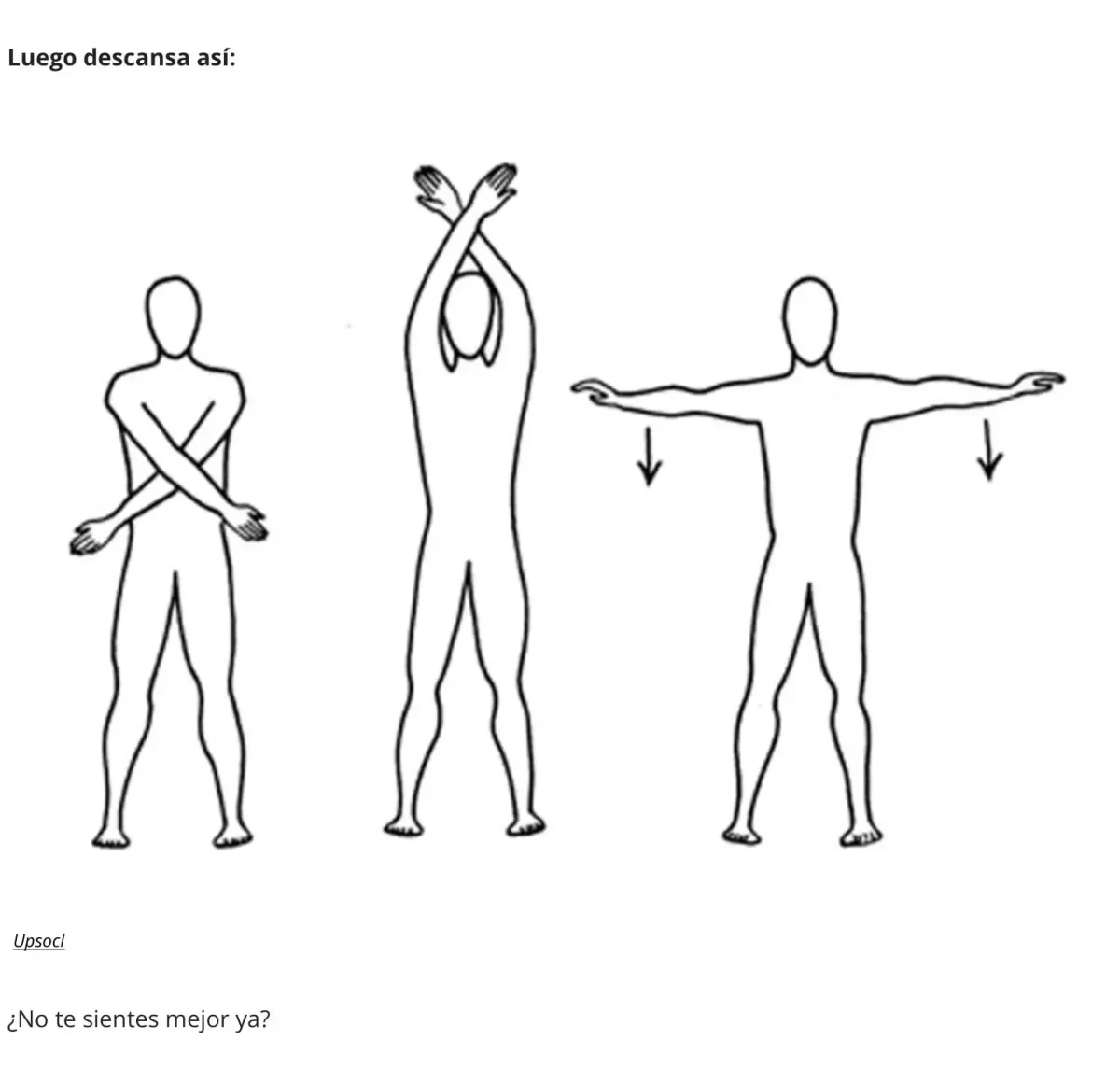 Luego descansa así:

Upsocl

¿No te sientes mejor ya?