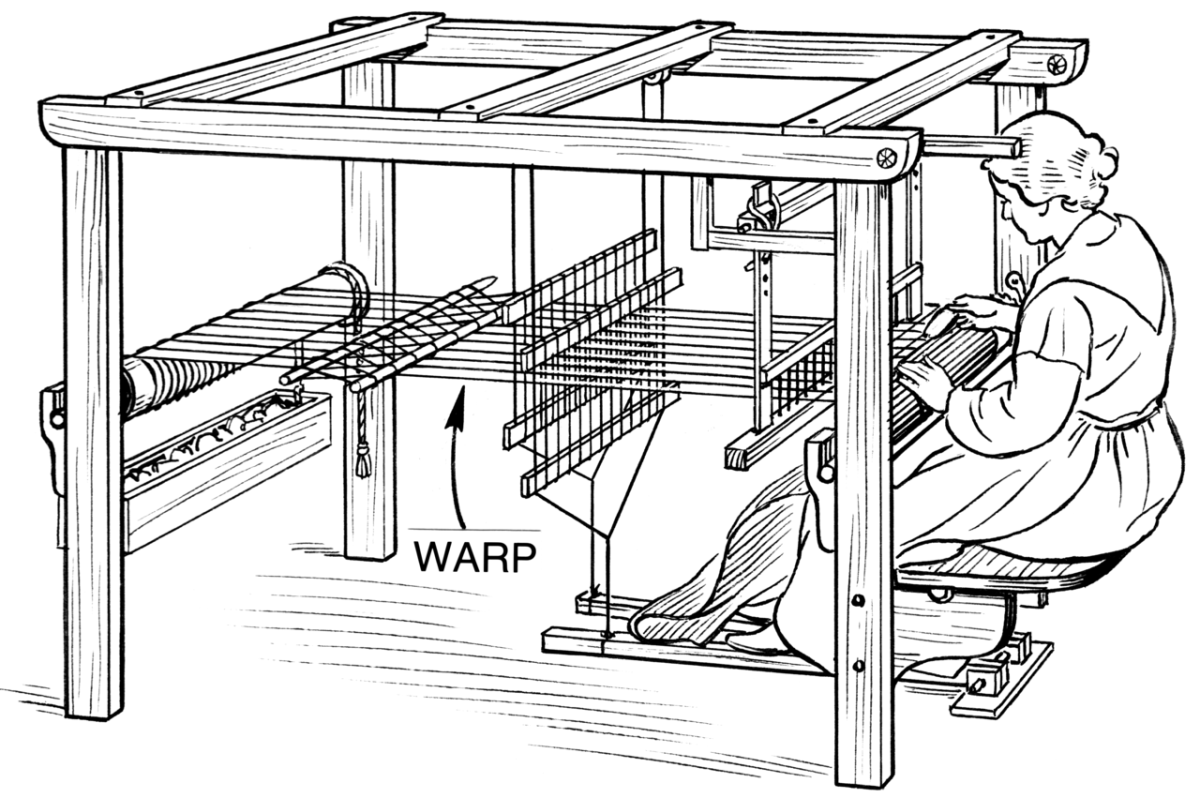 WARP