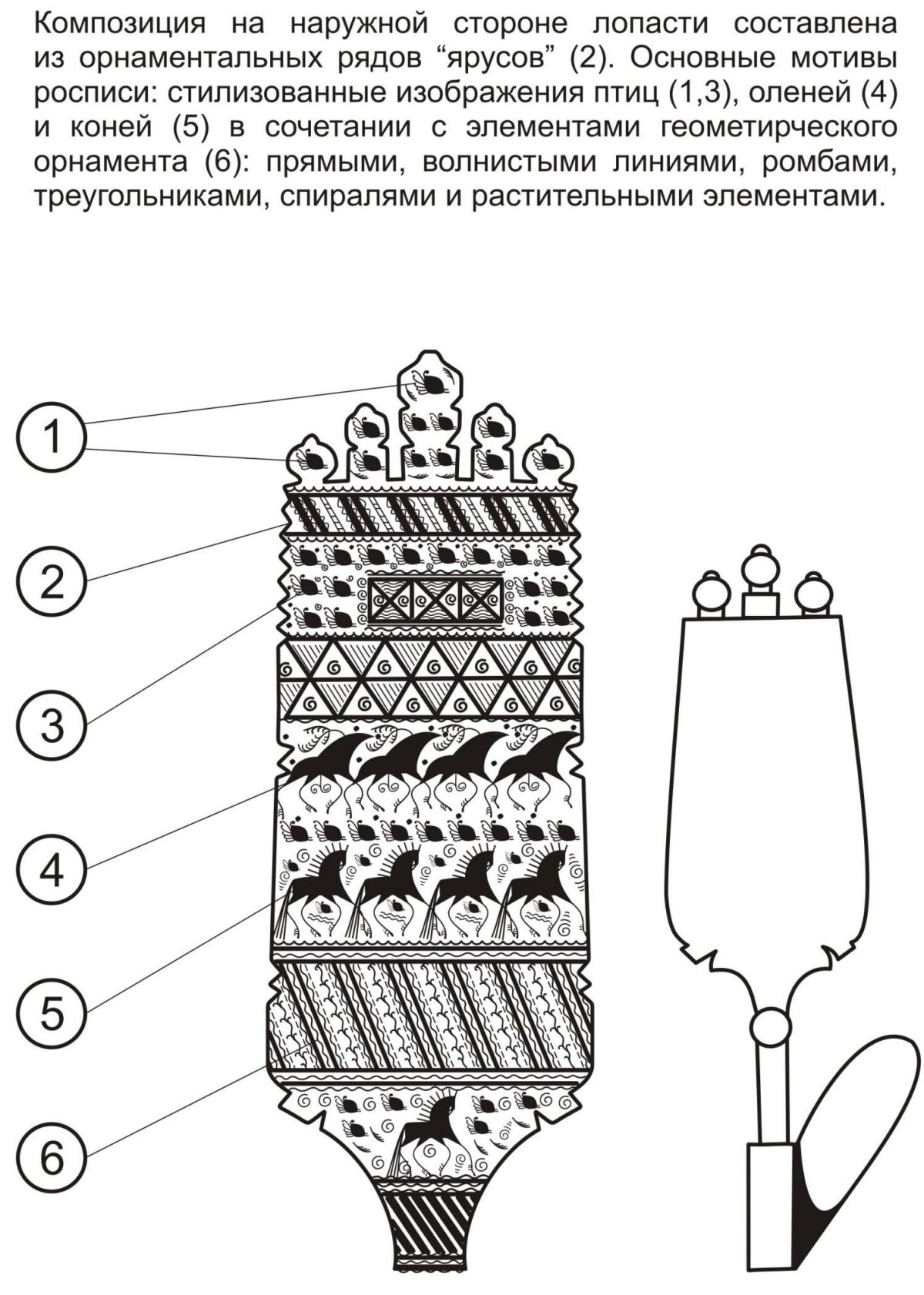 Композиция на наружной стороне лопасти составлена из орнаментальных рядов “ярусов” (2). Основные мотивы росписи: стилизованные изображения птиц (1,3), оленей (4) и коней (5) в сочетании с элементами геометирческого орнамента (6): прямыми, волнистыми линиями, ромбами, треугольниками, спиралями и растительными элементами.

1
2
3
4
5
6