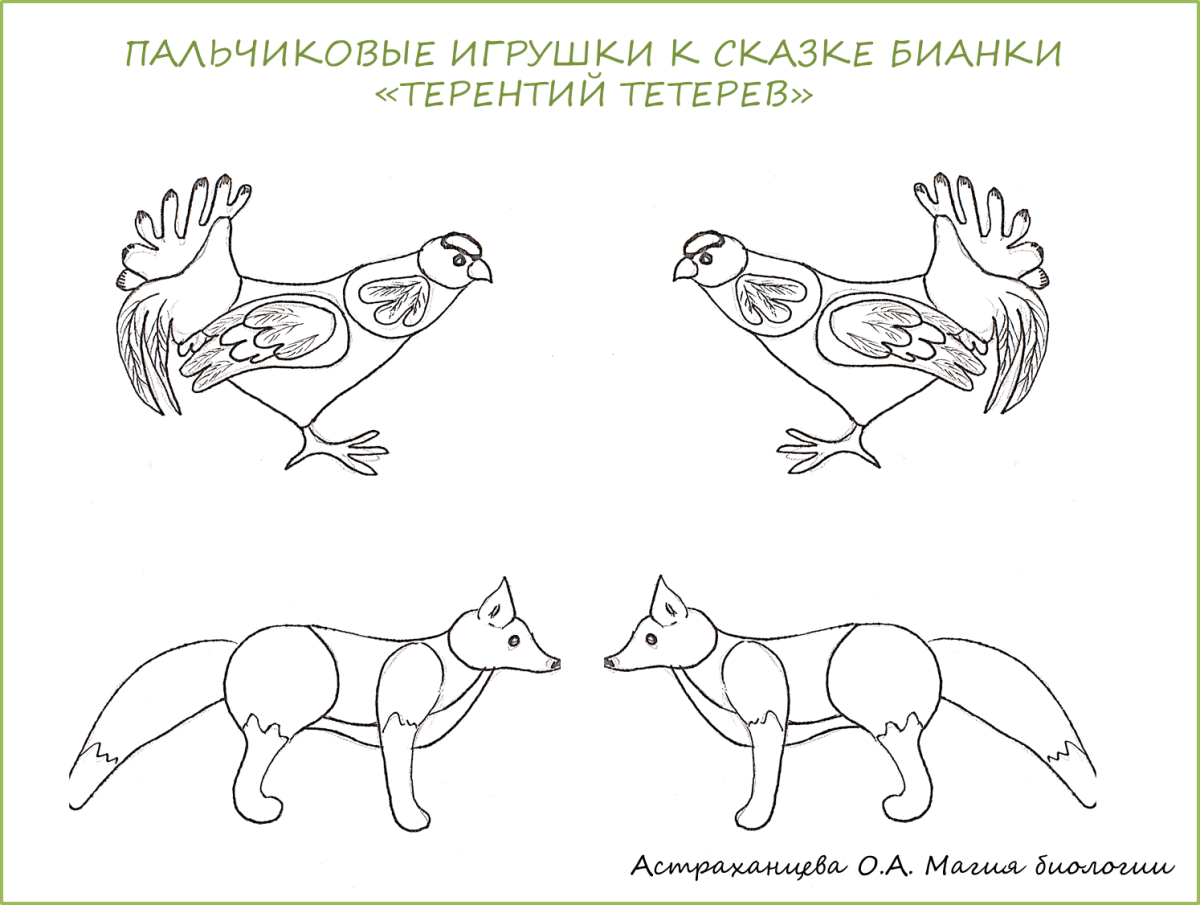 ПАЛЬЧИКОВЫЕ ИГРУШКИ К СКАЗКЕ БИАНКИ
«ТЕРЕНТИЙ ТЕТЕРЕВ»

Астраханцева О.А. Магия биологии