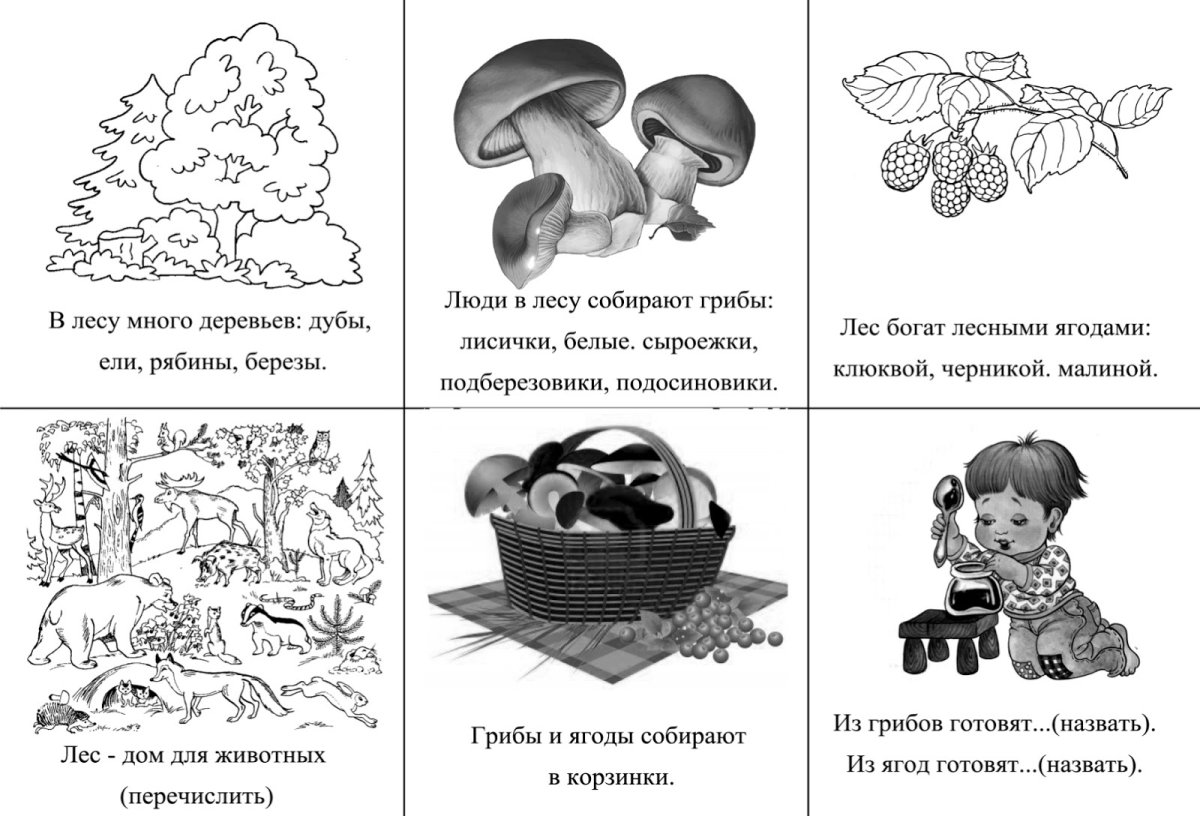 В лесу много деревьев: дубы, ели, рябины, березы.

Люди в лесу собирают грибы: лисички, белые. сыроежки, подберезовики, подосиновики.

Лес богат лесными ягодами: клюквой, черникой. малиной.

Лес - дом для животных (перечислить)

Грибы и ягоды собирают в корзинки.

Из грибов готовят...(назвать).
Из ягод готовят...(назвать).