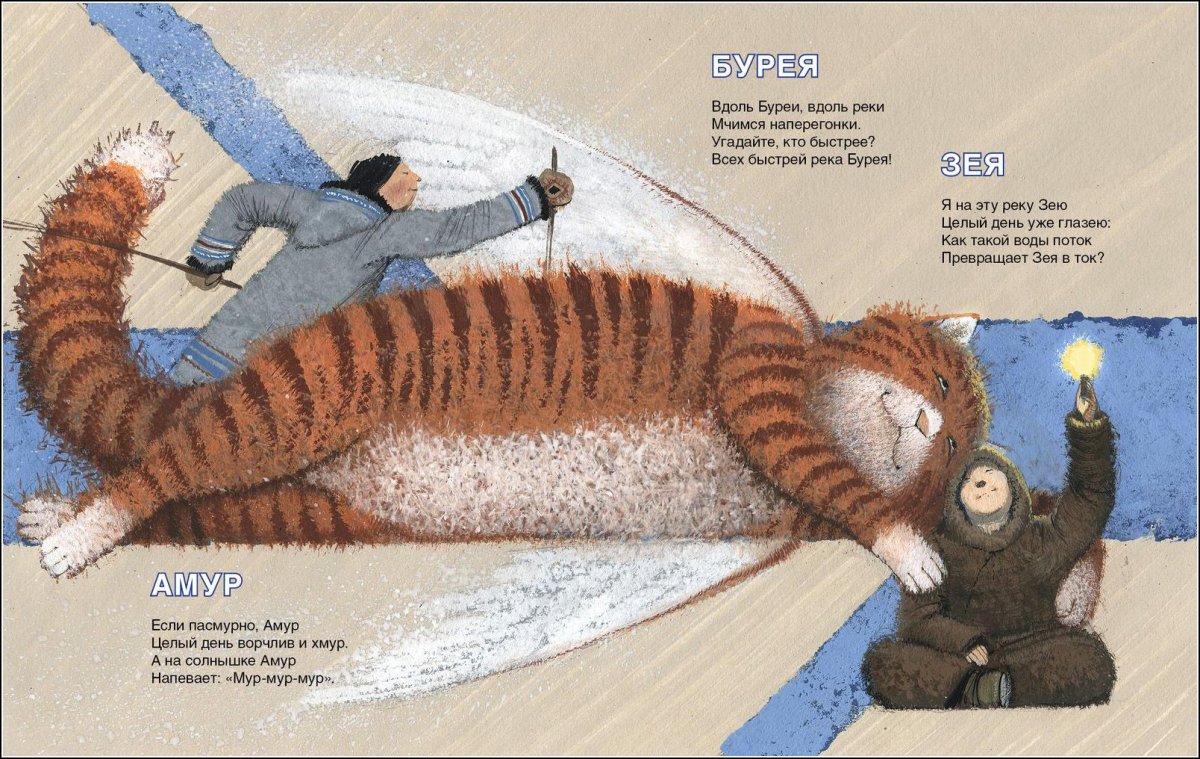 БУРЕЯ

Вдоль Буреи, вдоль реки
Мчимся наперегонки.
Угадайте, кто быстрее?
Всех быстрей река Бурея!

ЗЕЯ

Я на эту реку Зею
Целый день уже глазею:
Как такой воды поток
Превращает Зея в ток?

АМУР

Если пасмурно, Амур
Целый день ворчлив и хмур.
А на солнышке Амур
Напевает: «Мур-мур-мур».