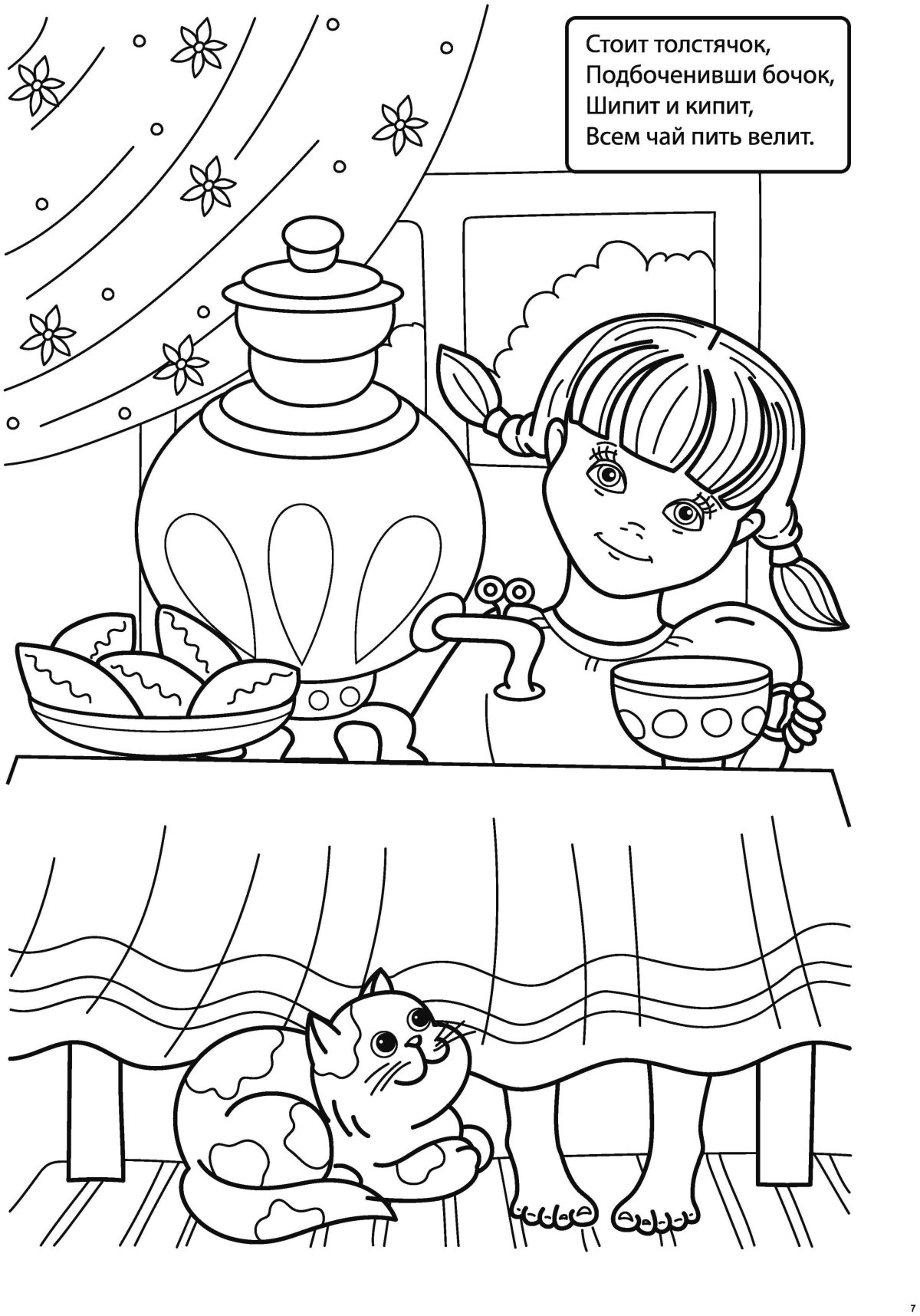 Стоит толстячок,
Подбоченивши бочок,
Шипит и кипит,
Всем чай пить велит.

7