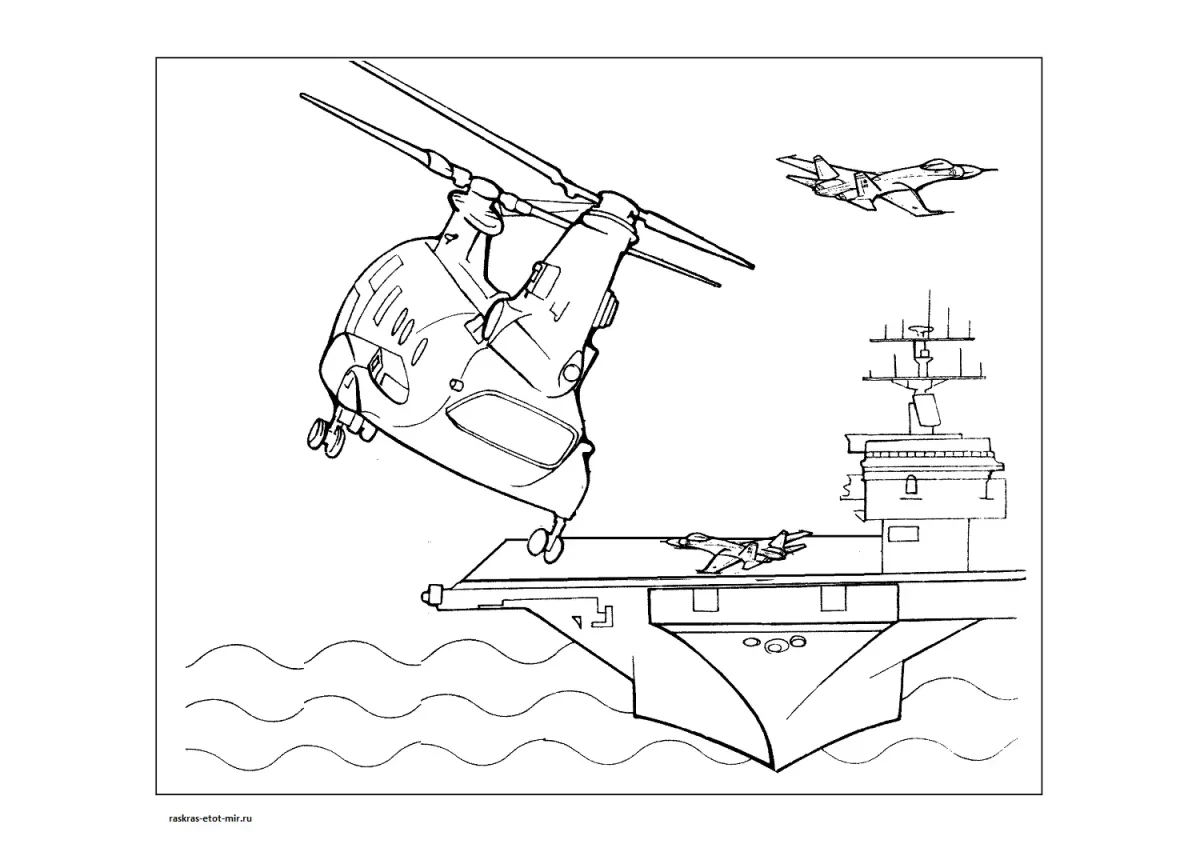 raskras-etot-mir.ru