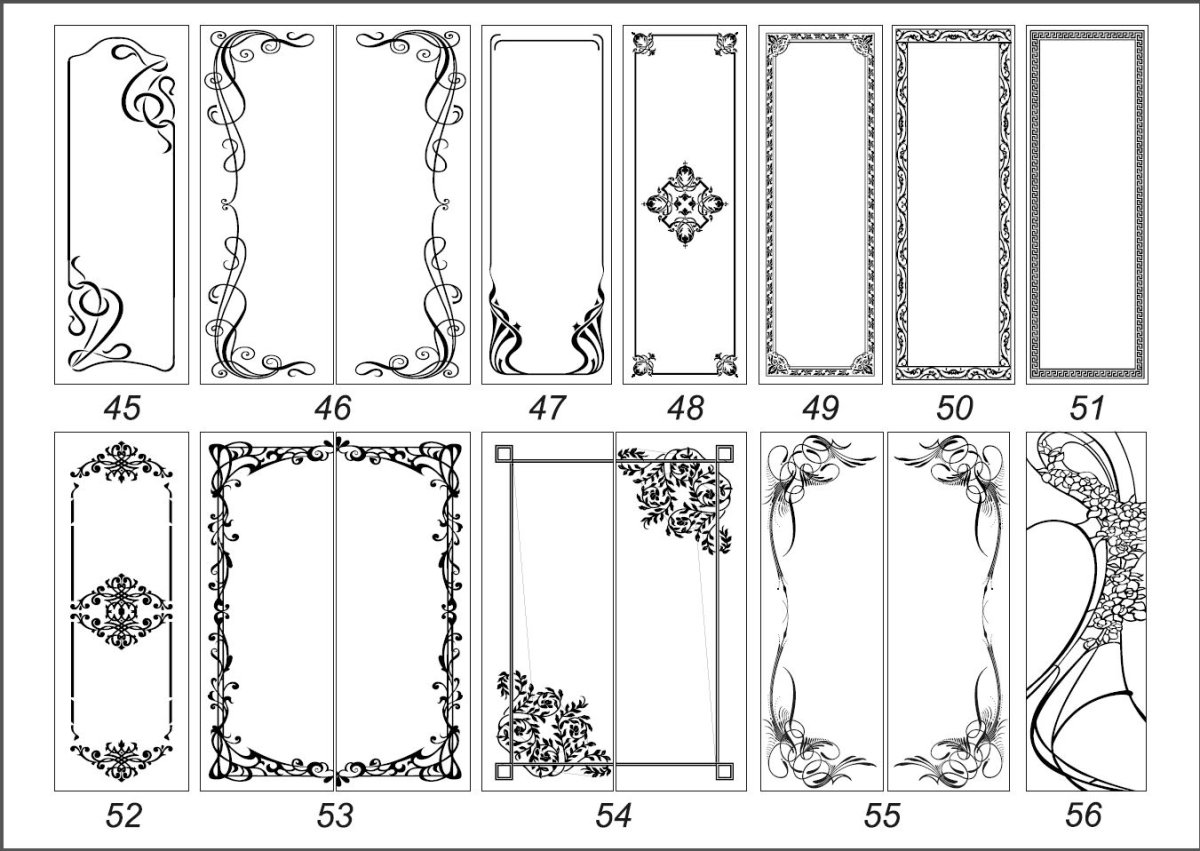 45 46 47 48 49 50 51

52 53 54 55 56