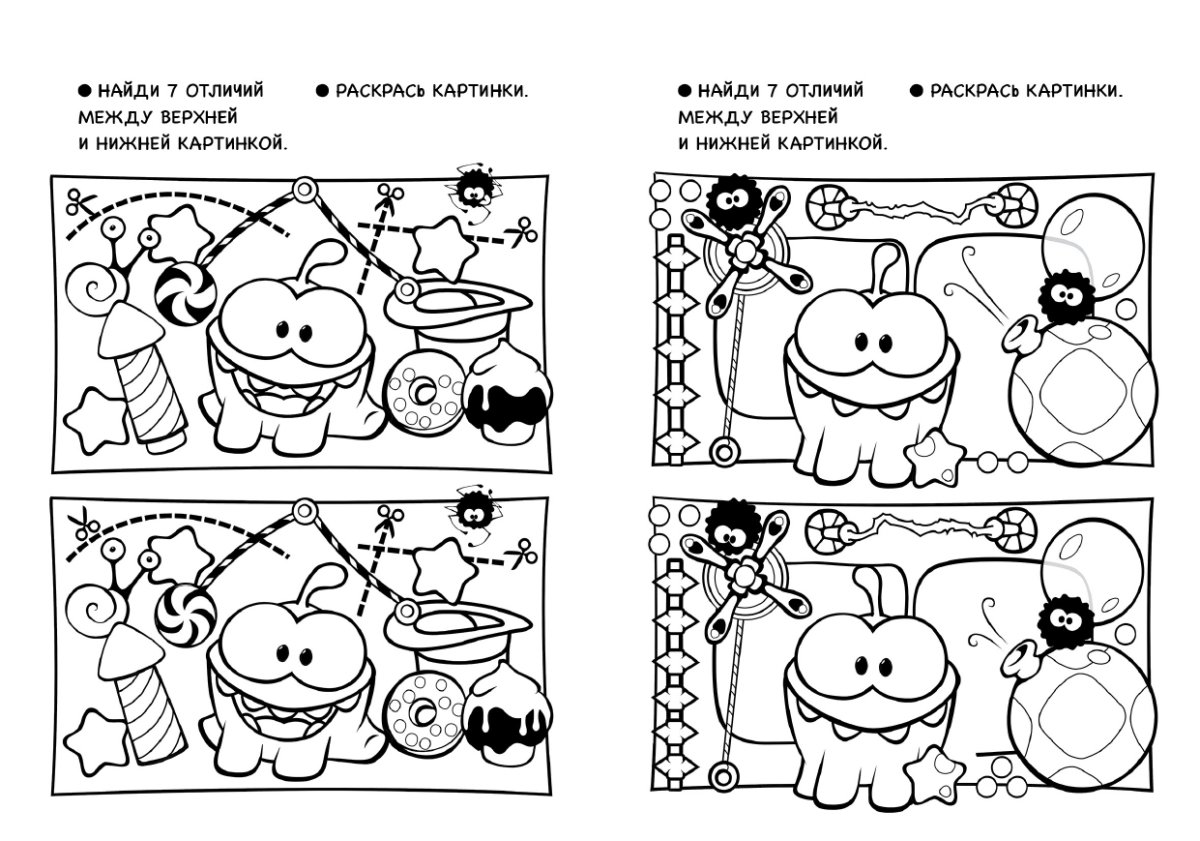 ● НАЙДИ 7 ОТЛИЧИЙ МЕЖДУ ВЕРХНЕЙ И НИЖНЕЙ КАРТИНКОЙ.

● РАСКРАСЬ КАРТИНКИ.

● НАЙДИ 7 ОТЛИЧИЙ МЕЖДУ ВЕРХНЕЙ И НИЖНЕЙ КАРТИНКОЙ.

● РАСКРАСЬ КАРТИНКИ.