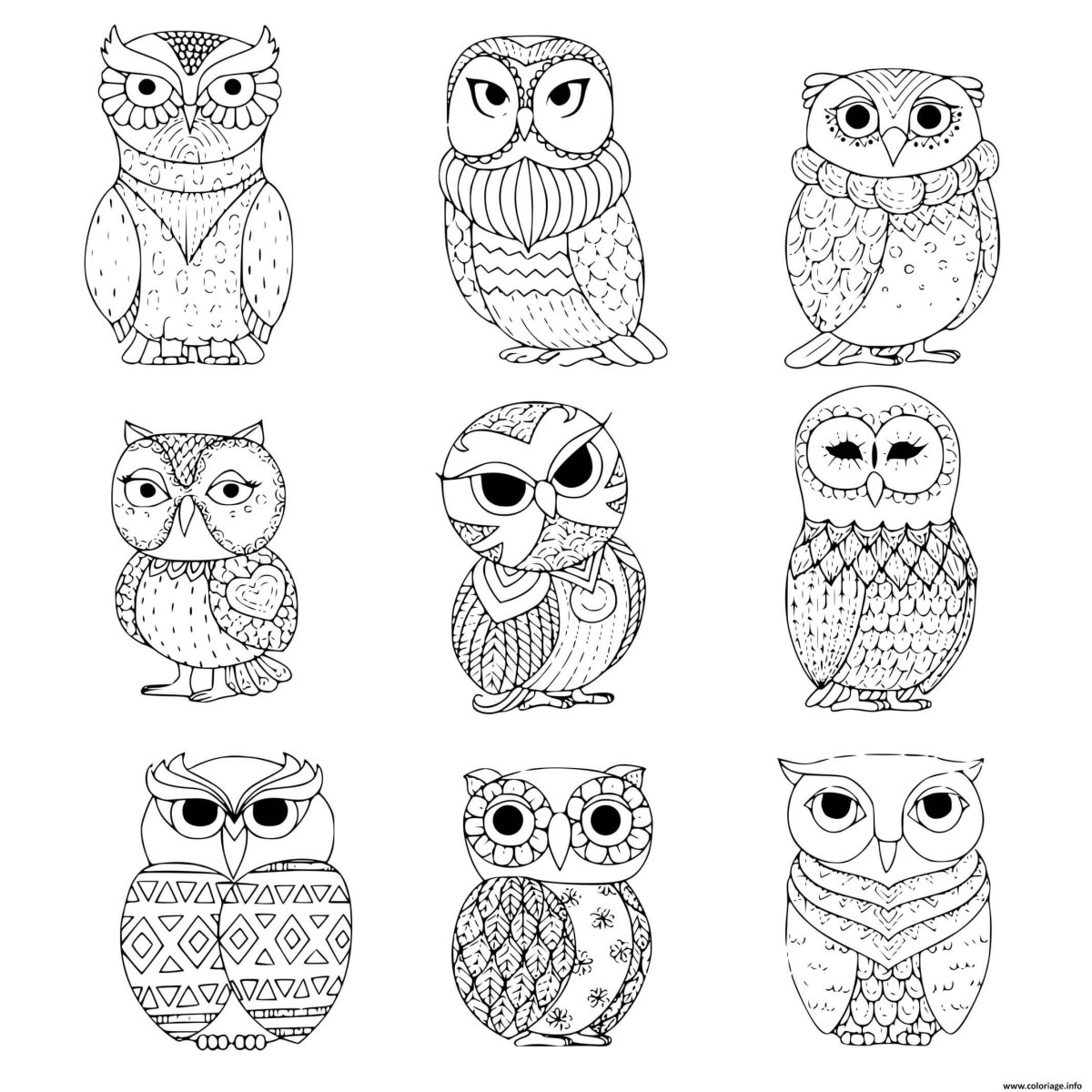 www.coloriage.info