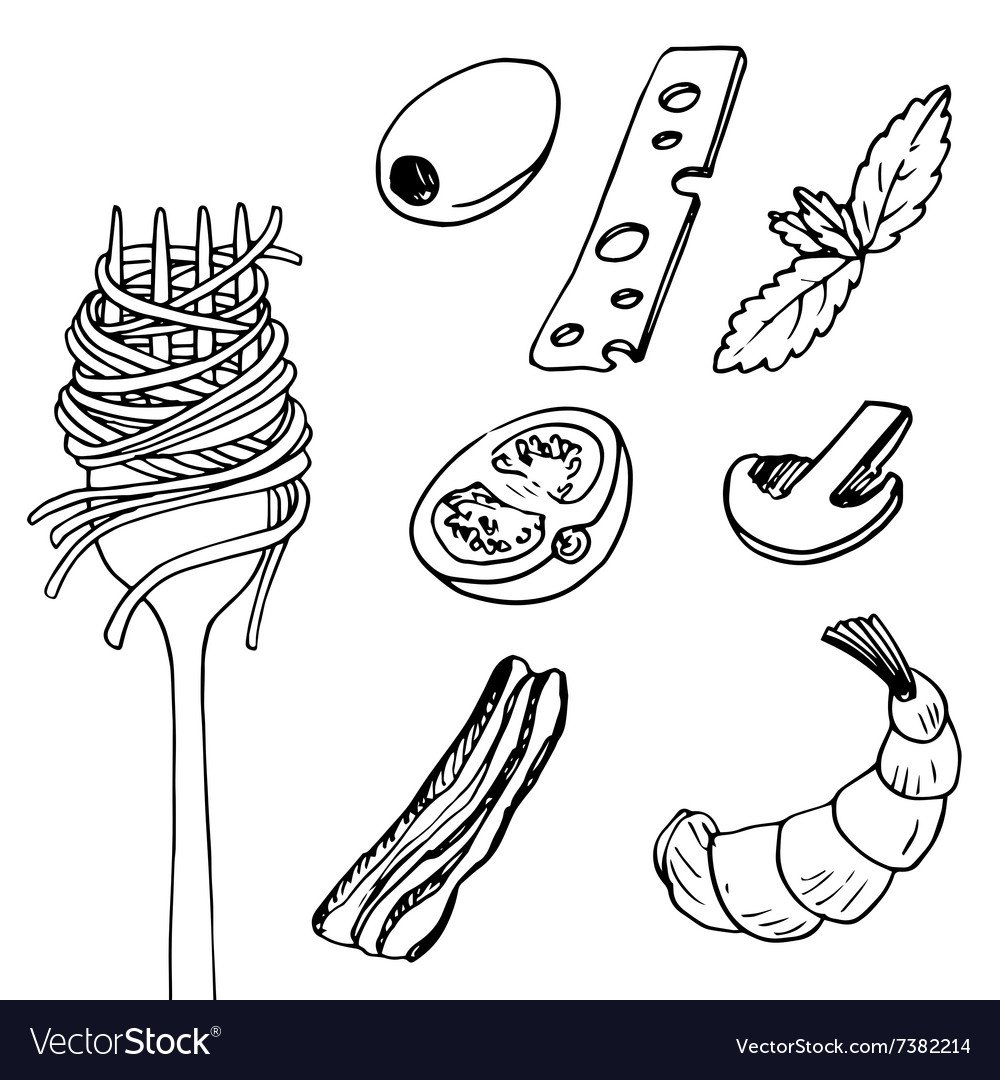 VectorStock®
VectorStock.com/7382214