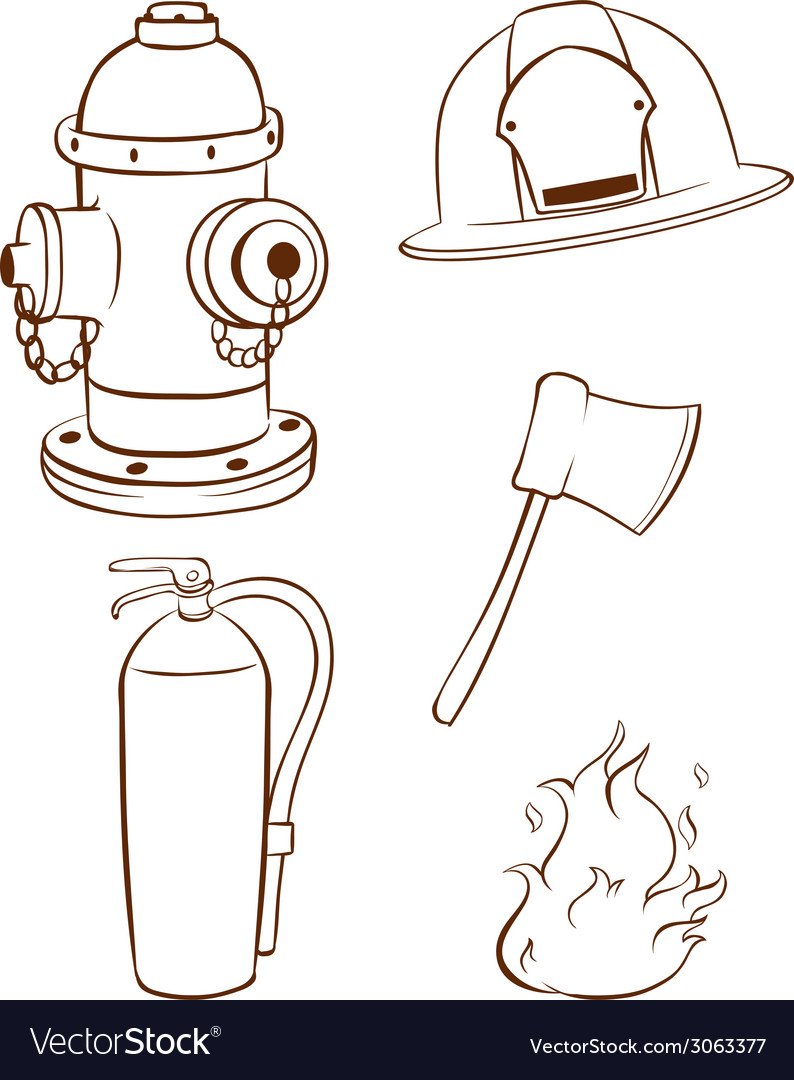 VectorStock®

VectorStock.com/3063377