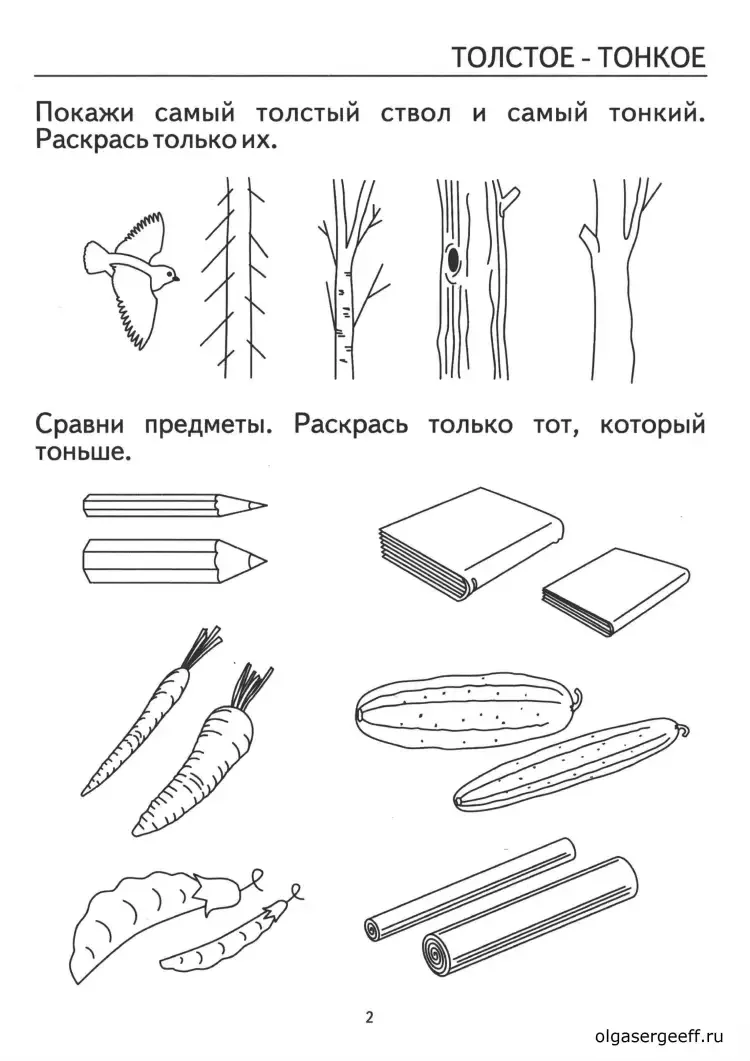 ТОЛСТОЕ - ТОНКОЕ

Покажи самый толстый ствол и самый тонкий. Раскрась только их.

Сравни предметы. Раскрась только тот, который тоньше.

2

olgasergeeff.ru