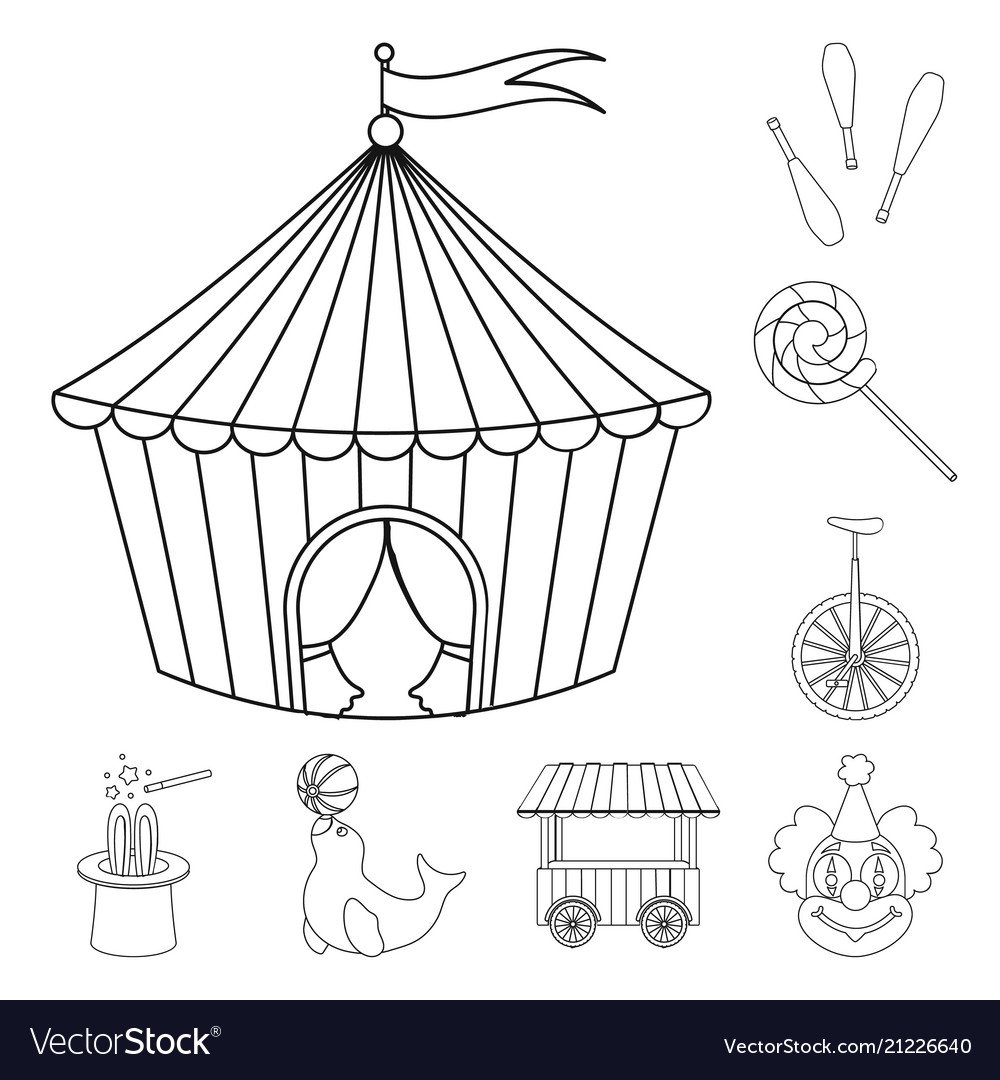 VectorStock®

VectorStock.com/21226640