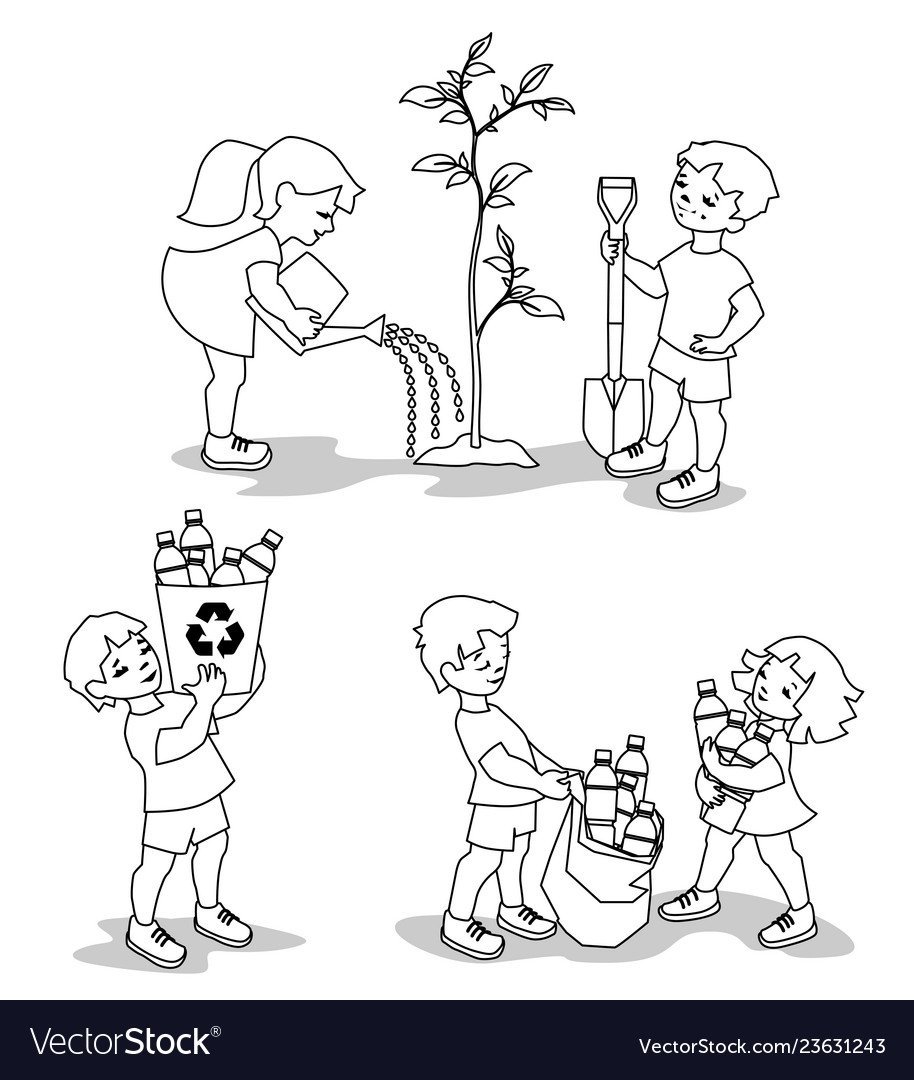 VectorStock®

VectorStock.com/23631243