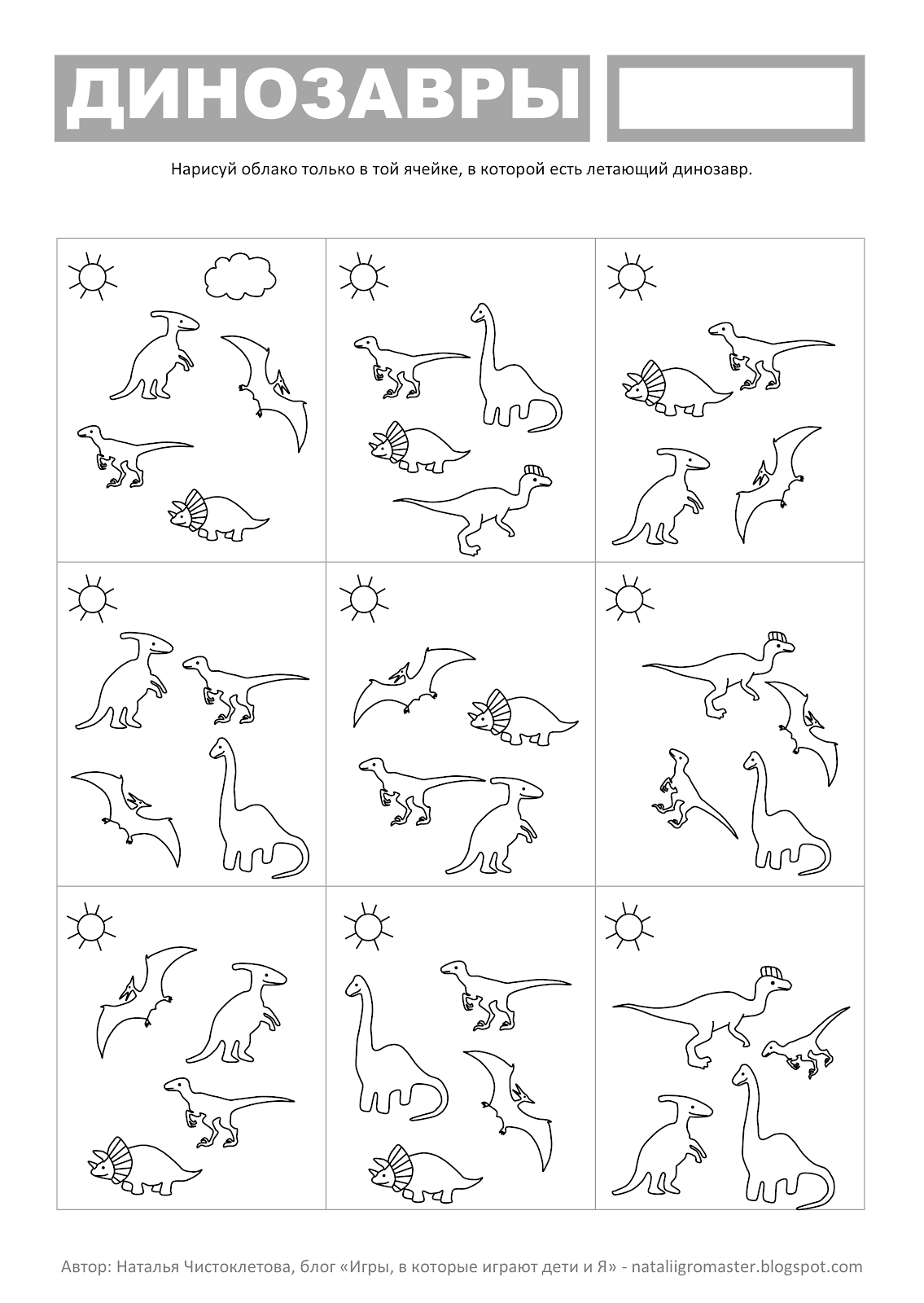 ДИНОЗАВРЫ

Нарисуй облако только в той ячейке, в которой есть летающий динозавр.

Автор: Наталья Чистоклетова, блог «Игры, в которые играют дети и Я» - nataliigromaster.blogspot.com