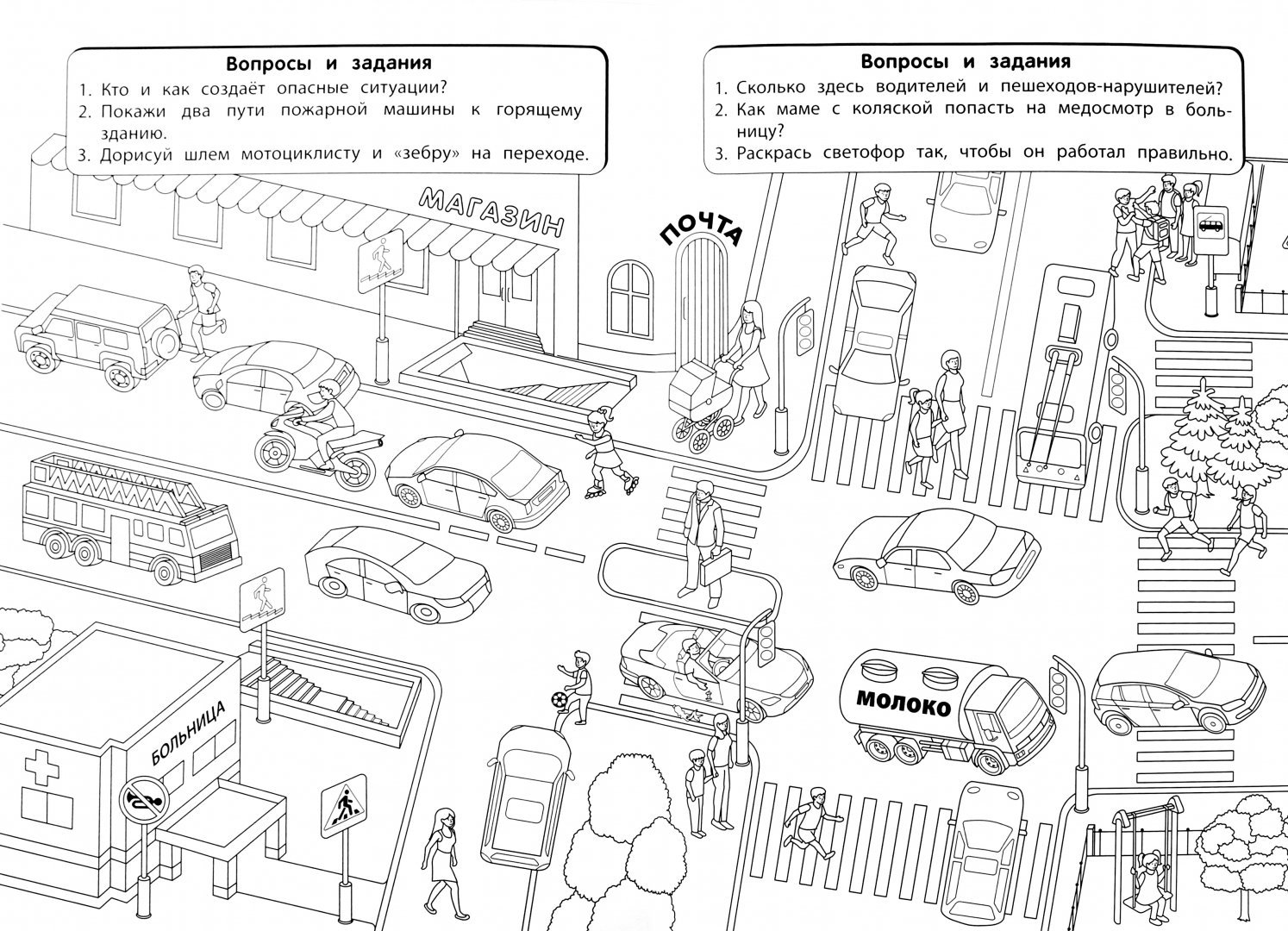 Вопросы и задания
1. Кто и как создаёт опасные ситуации?
2. Покажи два пути пожарной машины к горящему зданию.
3. Дорисуй шлем мотоциклисту и «зебру» на переходе.

Вопросы и задания
1. Сколько здесь водителей и пешеходов-нарушителей?
2. Как маме с коляской попасть на медосмотр в больницу?
3. Раскрась светофор так, чтобы он работал правильно.

МАГАЗИН

ПОЧТА

БОЛЬНИЦА

МОЛОКО