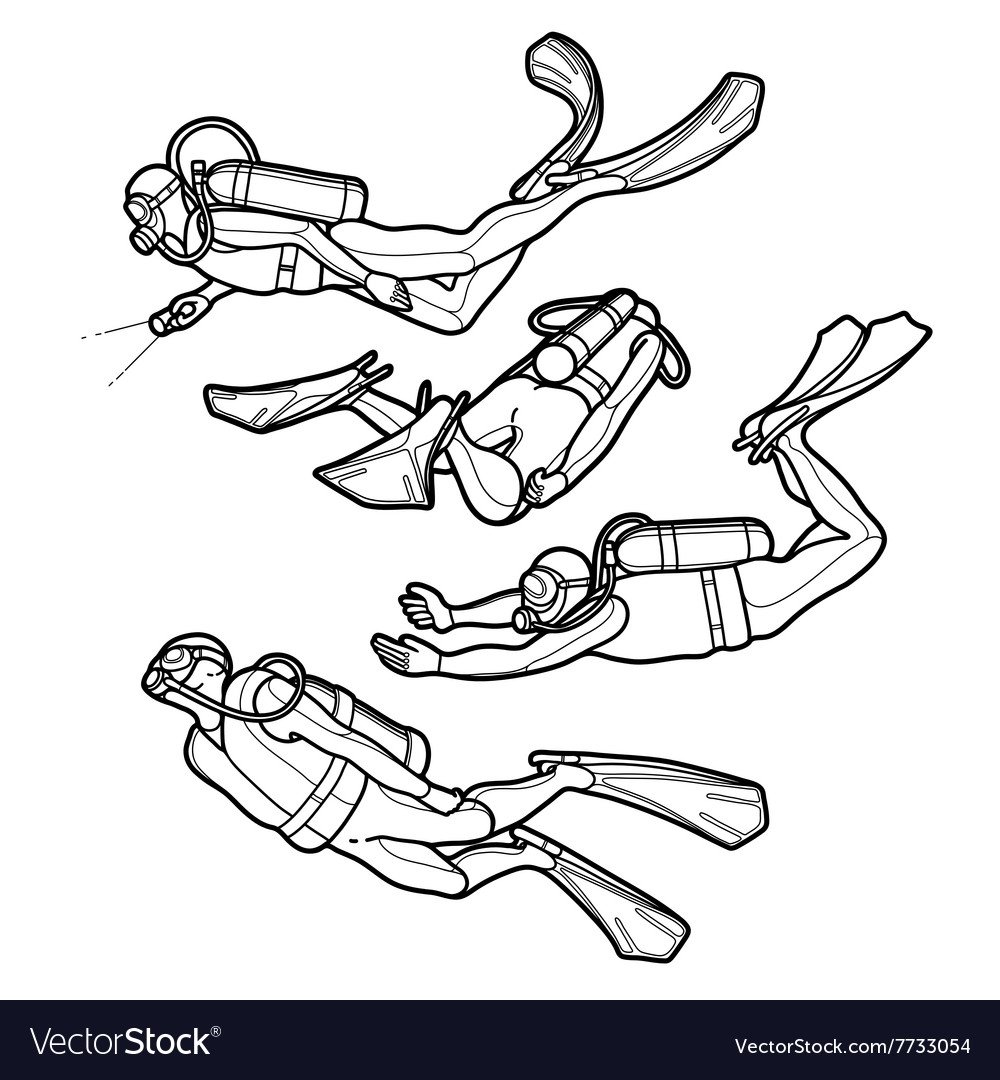 VectorStock®

VectorStock.com/7733054