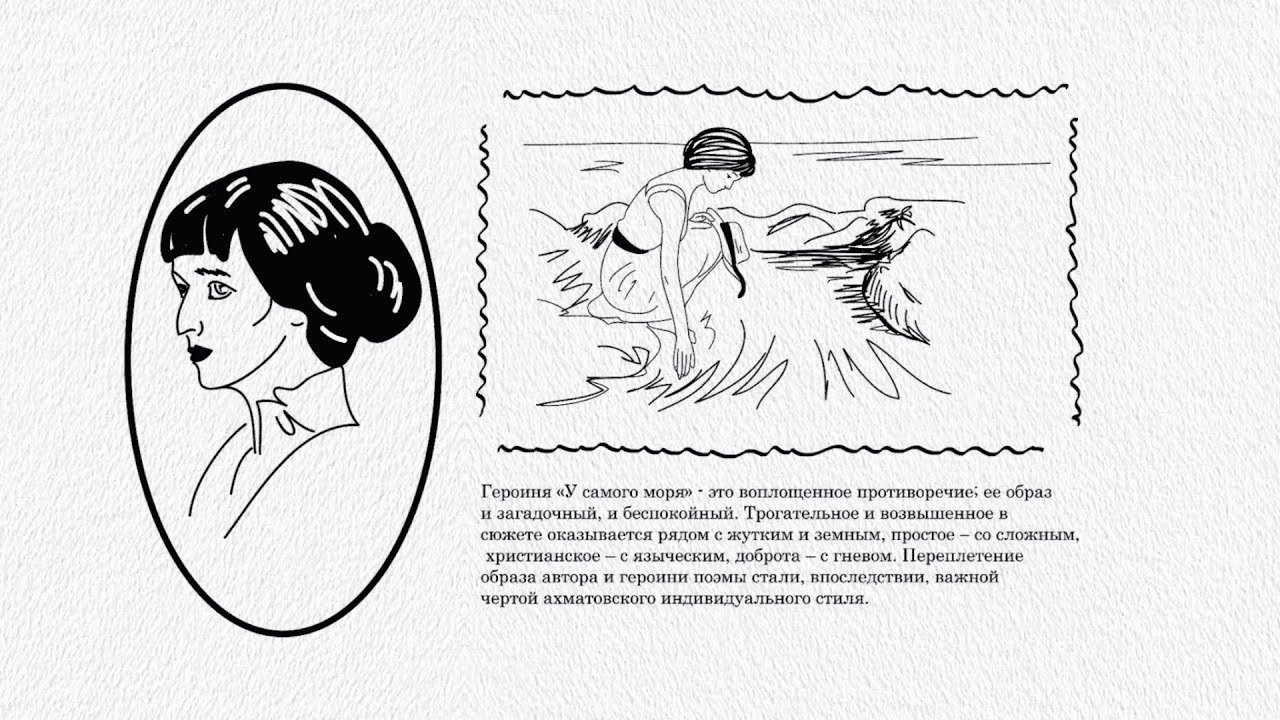 Героиня «У самого моря» - это воплощенное противоречие; ее образ и загадочный, и беспокойный. Трогательное и возвышенное в сюжете оказывается рядом с жутким и земным, простое – со сложным, христианское – с языческим, доброта – с гневом. Переплетение образа автора и героини поэмы стали, впоследствии, важной чертой ахматовского индивидуального стиля.