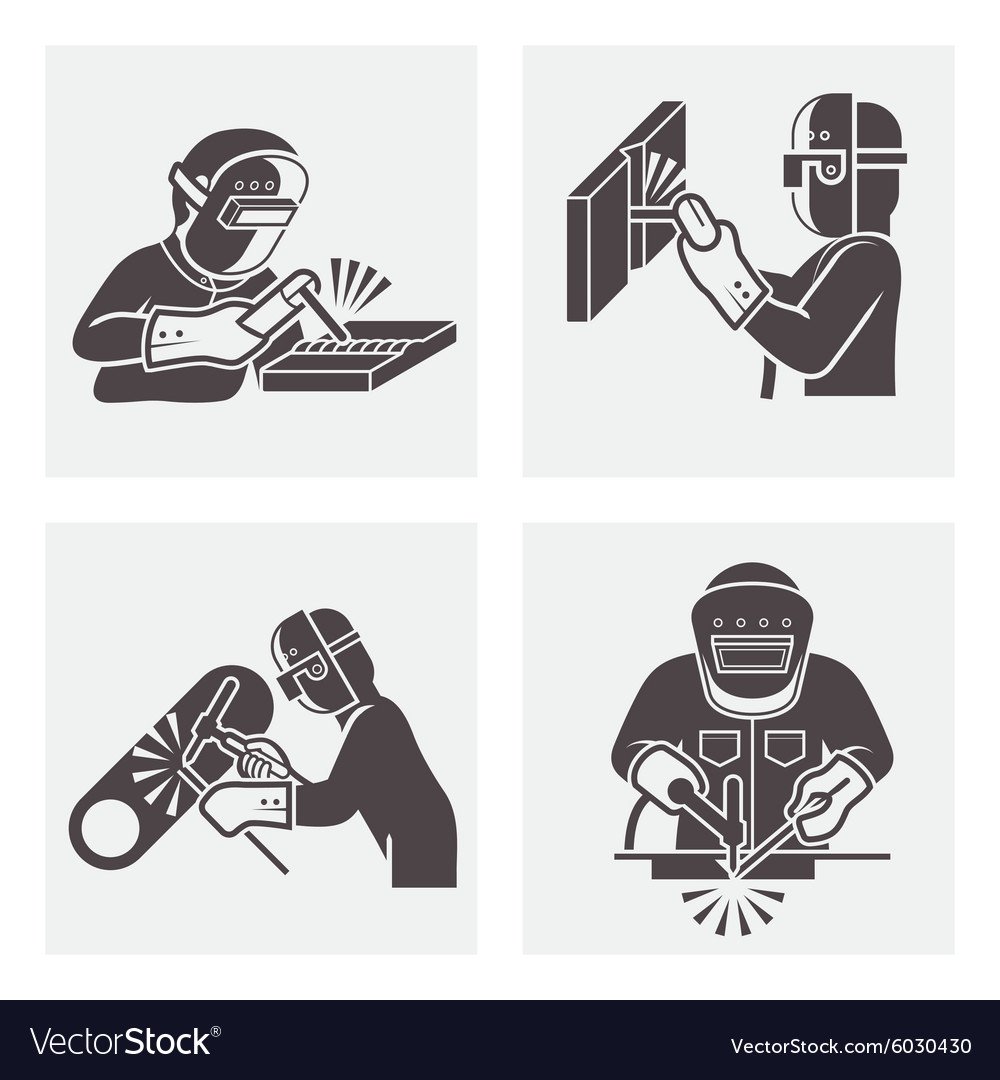 VectorStock®

VectorStock.com/6030430