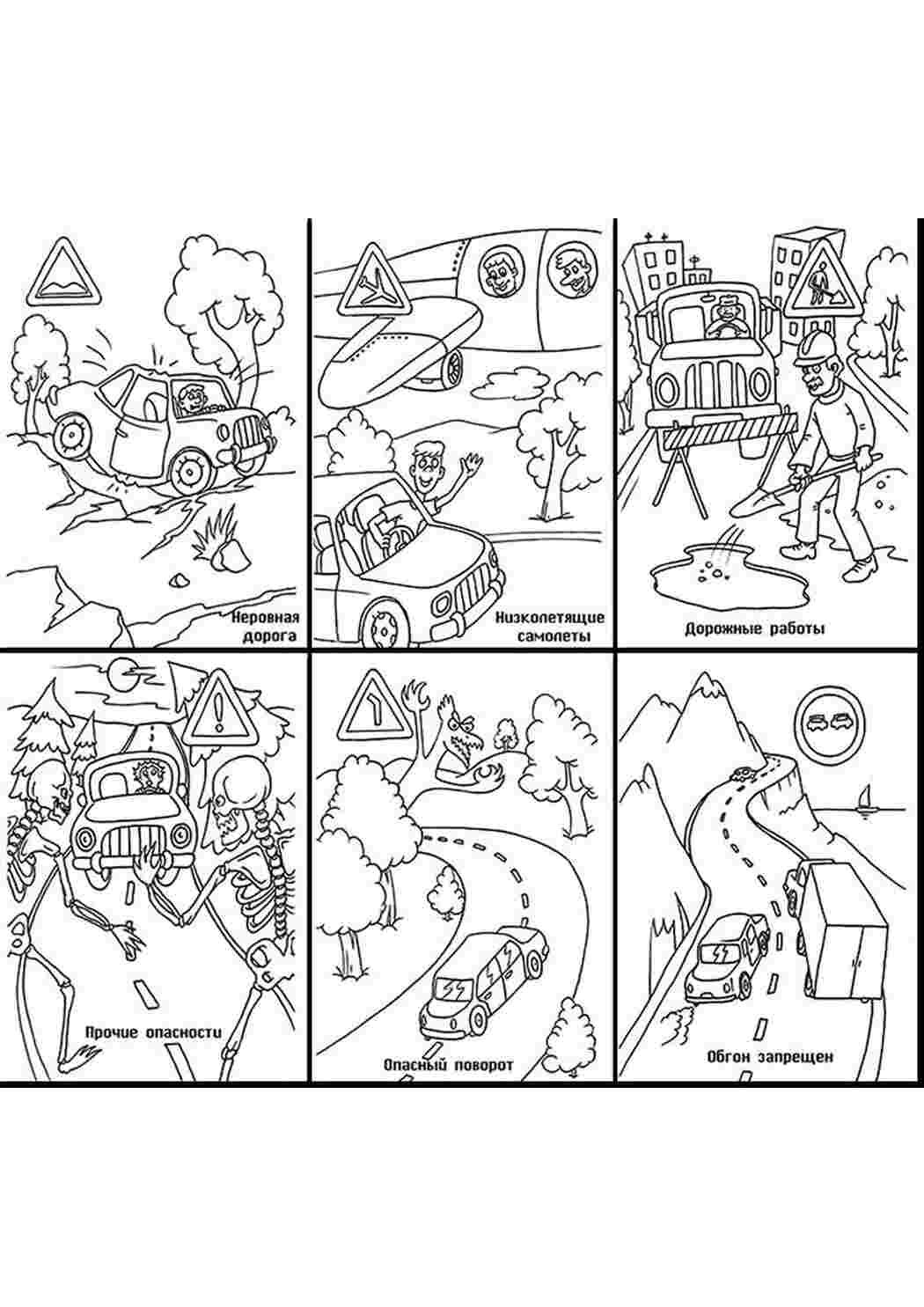 Неровная дорога

Низколетящие самолеты

Дорожные работы

Прочие опасности

Опасный поворот

Обгон запрещен