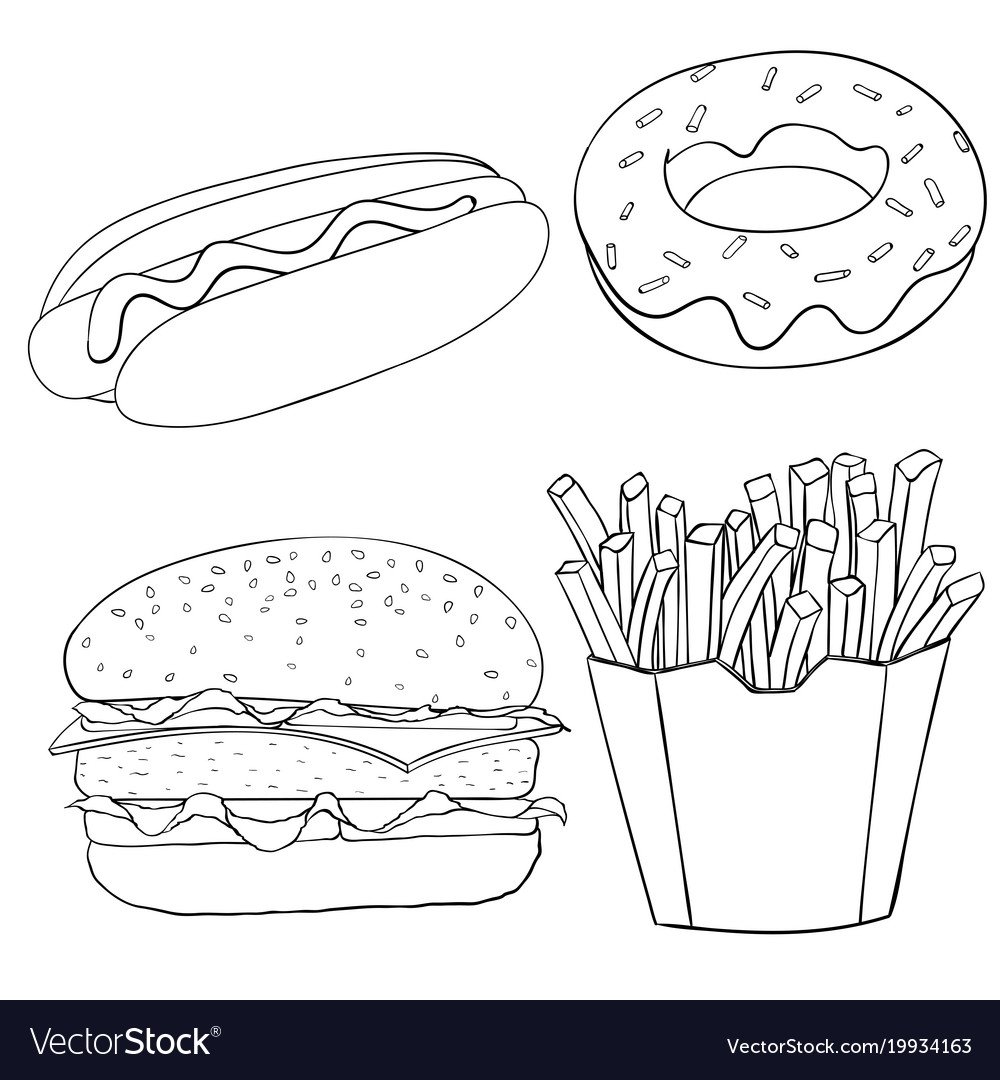 VectorStock®
VectorStock.com/19934163