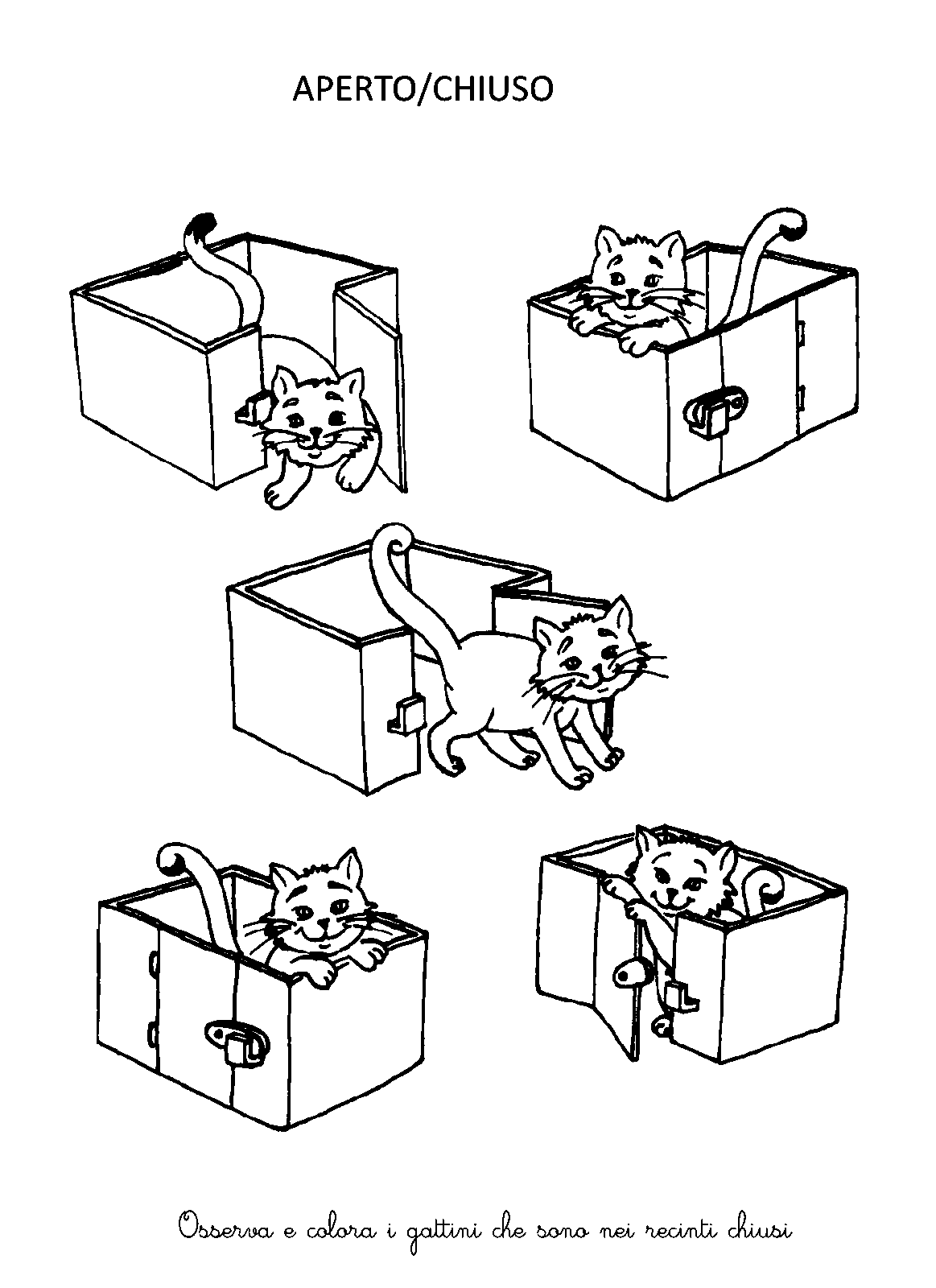 APERTO/CHIUSO

Osserva e colora i gattini che sono nei recinti chiusi