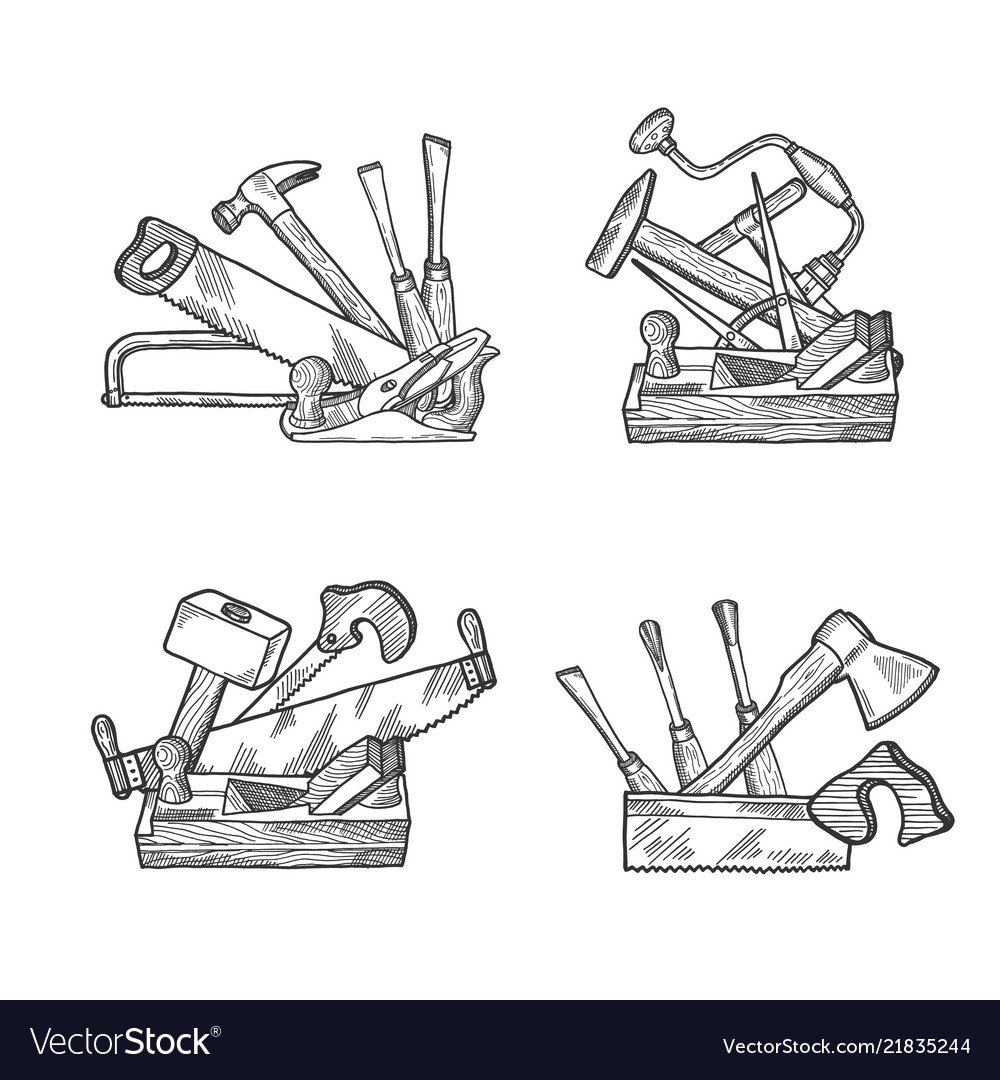 VectorStock®    VectorStock.com/21835244