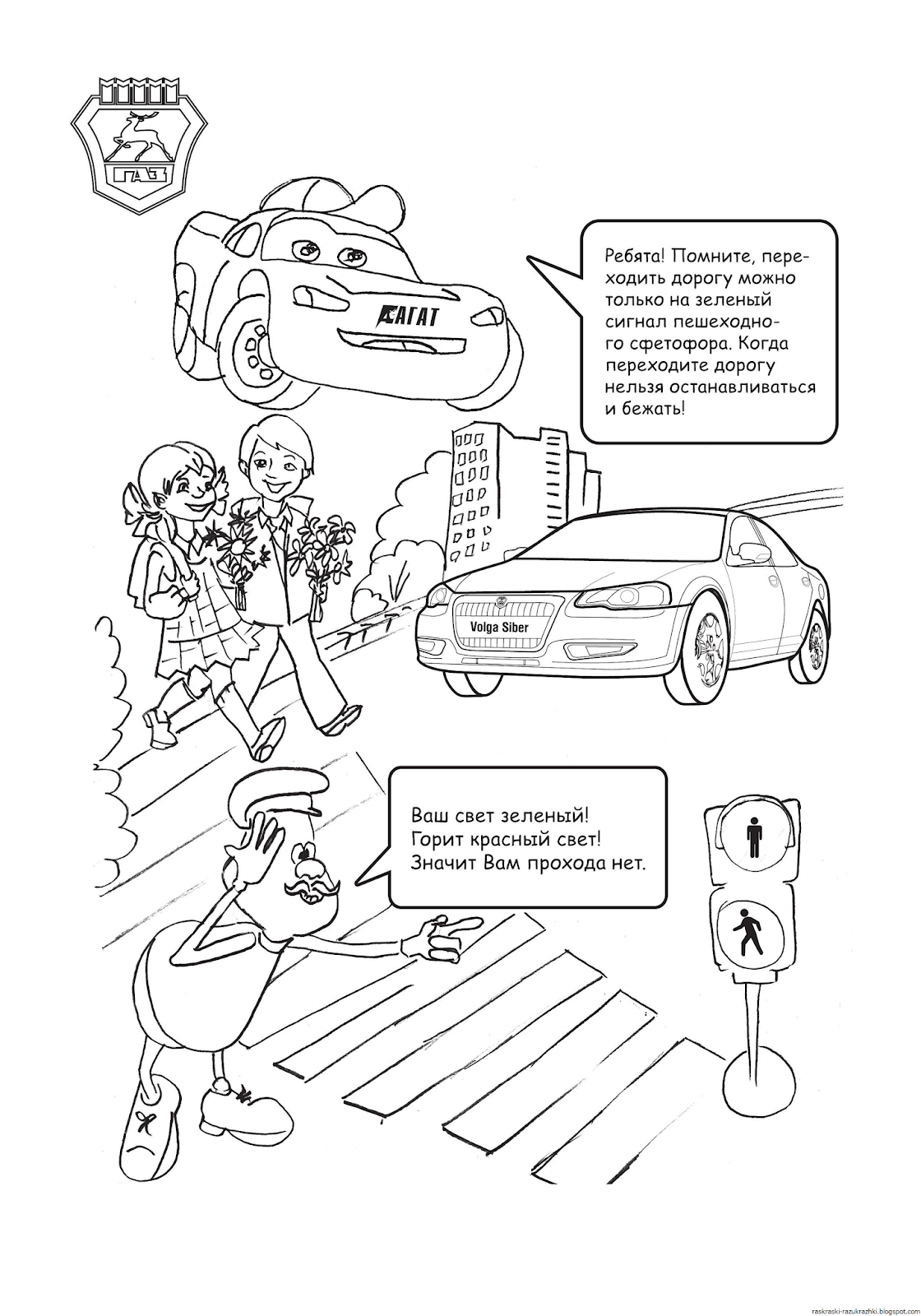 ГАЗ

АГАТ

Ребята! Помните, переходить дорогу можно только на зеленый сигнал пешеходного сфетофора. Когда переходите дорогу нельзя останавливаться и бежать!

Volga Siber

Ваш свет зеленый! Горит красный свет! Значит Вам прохода нет.

raskraski-razukrazhki.blogspot.com