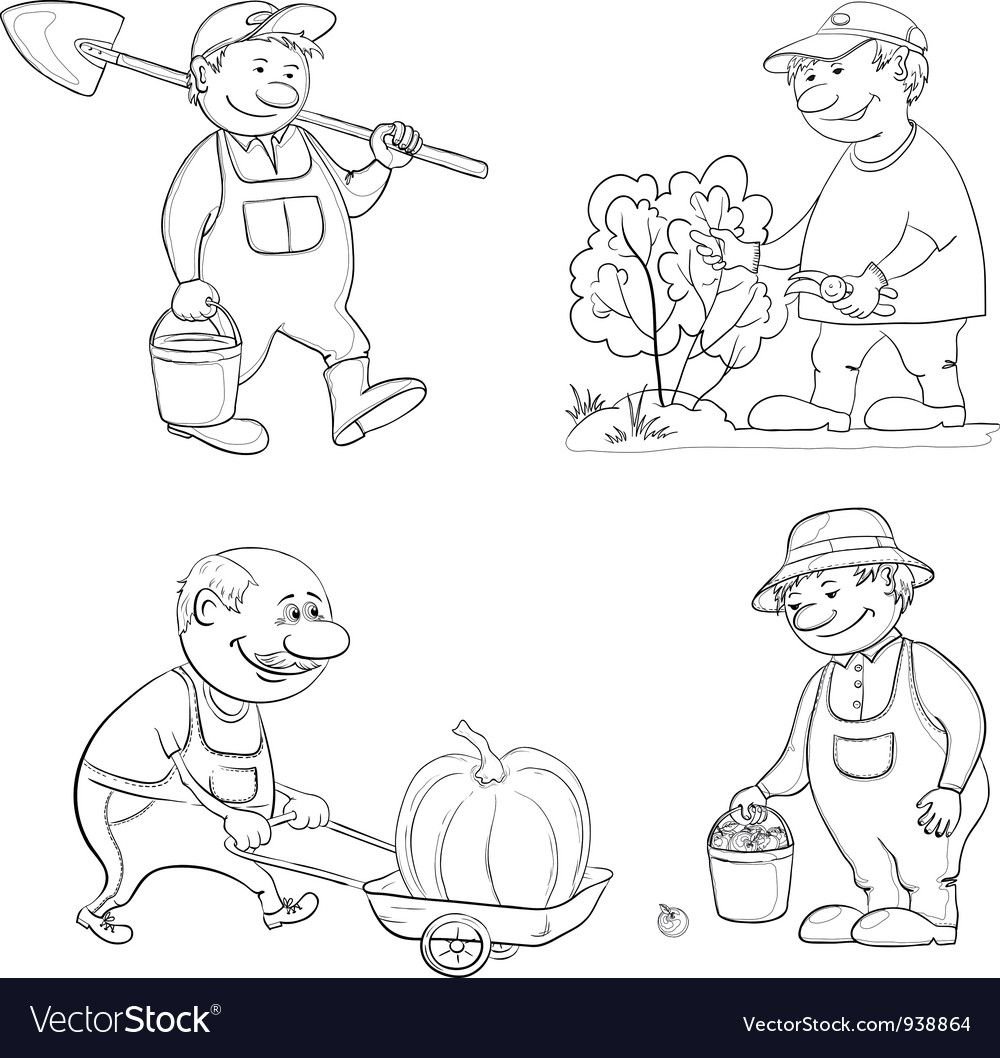 VectorStock®

VectorStock.com/938864