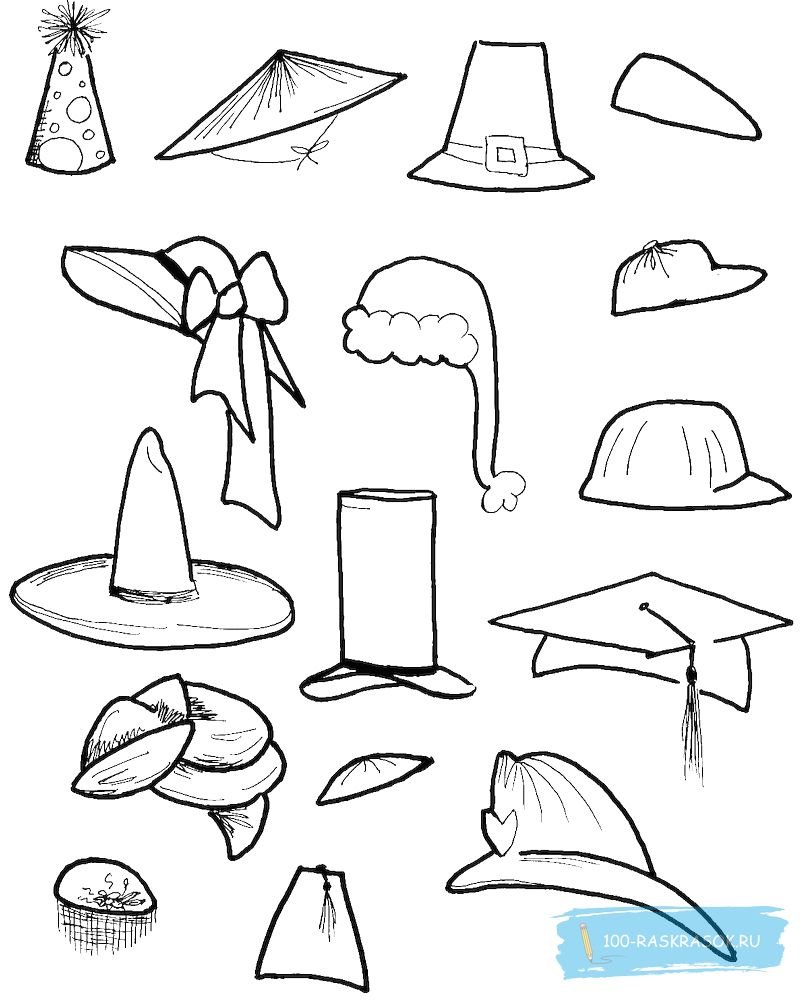 100-RASKRASOK.RU