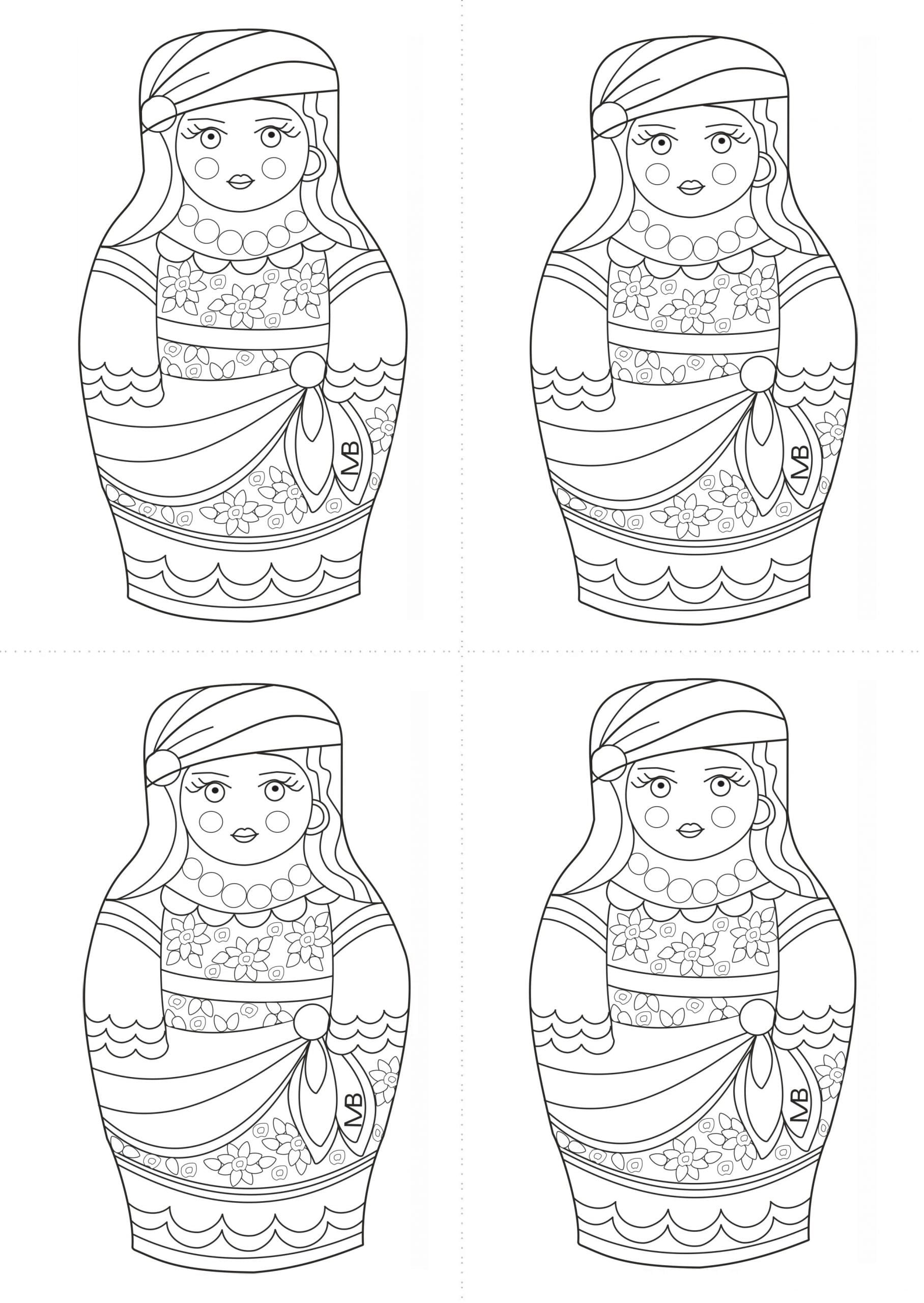 MB

MB

MB

MB