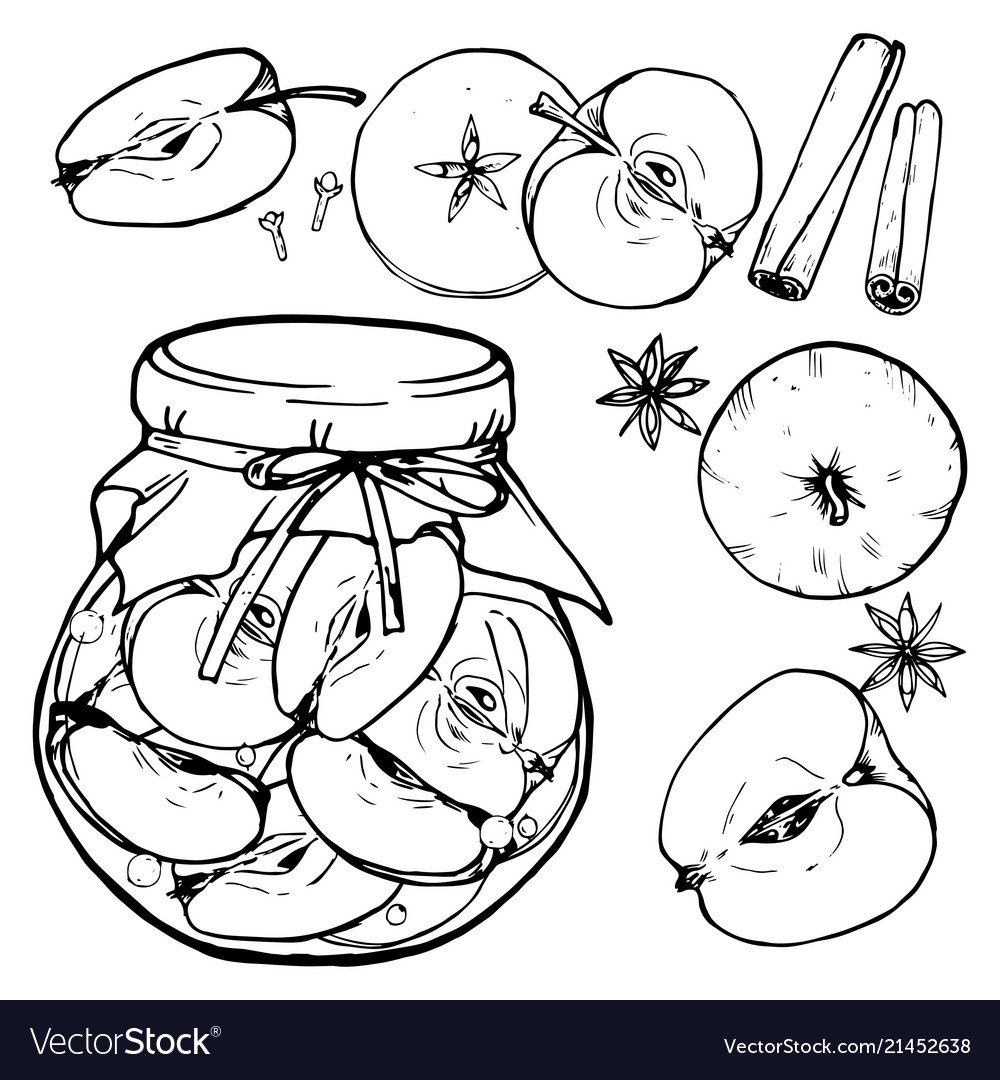 VectorStock®

VectorStock.com/21452638