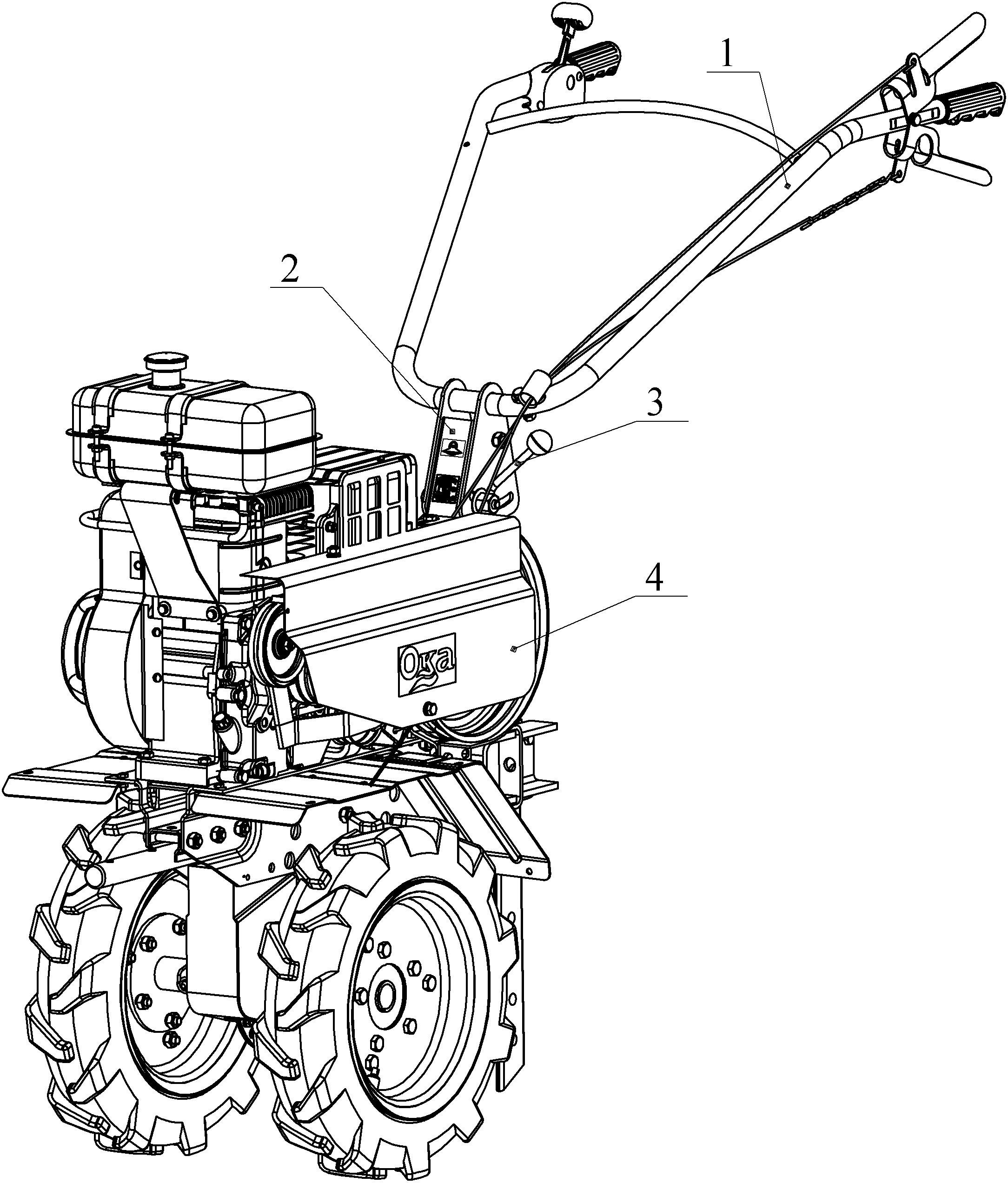 1
2
3
4
Ока