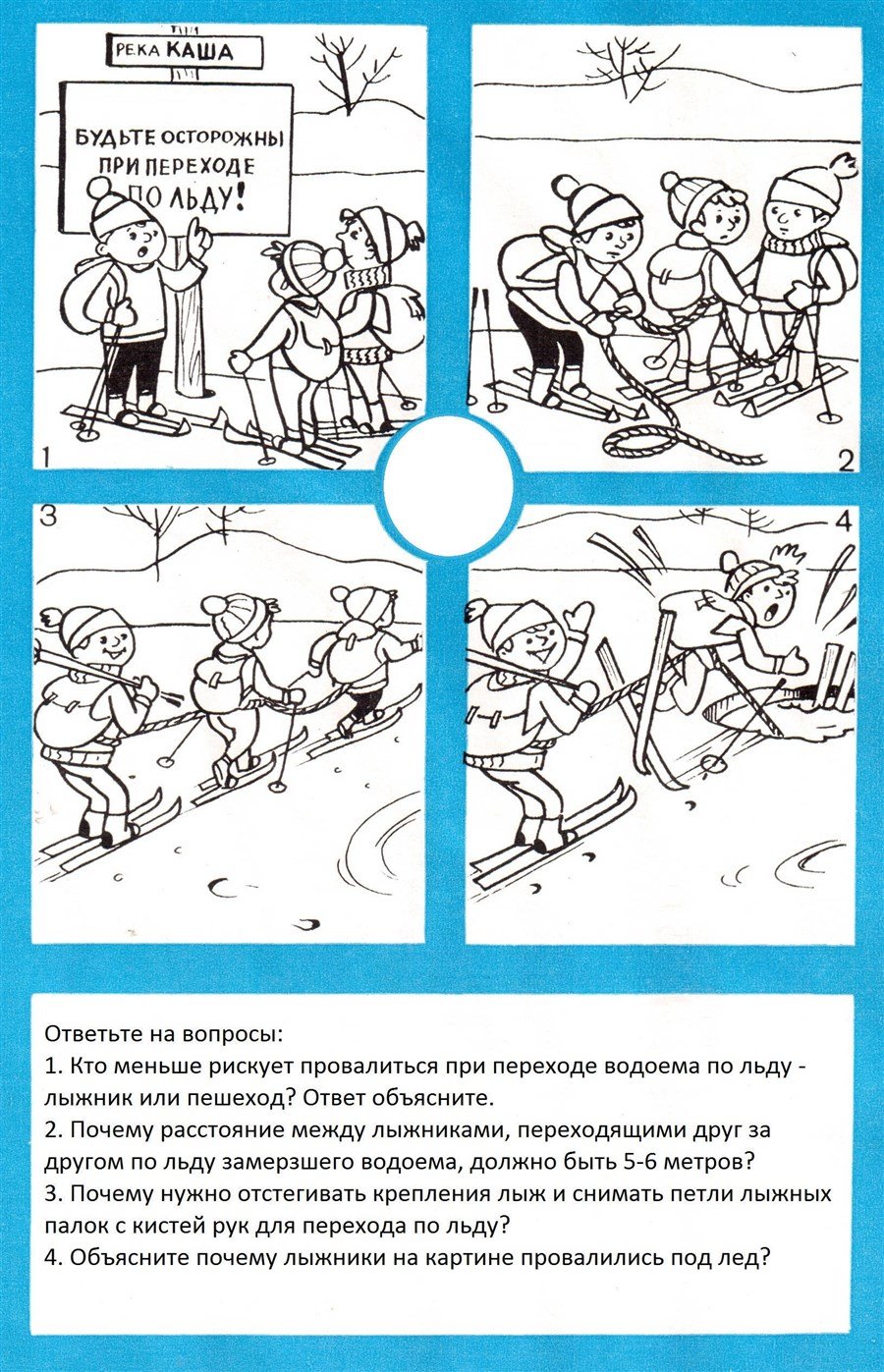 РЕКА КАША

БУДЬТЕ ОСТОРОЖНЫ ПРИ ПЕРЕХОДЕ ПО ЛЬДУ!

1

2

3

4

Ответьте на вопросы:
1. Кто меньше рискует провалиться при переходе водоема по льду - лыжник или пешеход? Ответ объясните.
2. Почему расстояние между лыжниками, переходящими друг за другом по льду замерзшего водоема, должно быть 5-6 метров?
3. Почему нужно отстегивать крепления лыж и снимать петли лыжных палок с кистей рук для перехода по льду?
4. Объясните почему лыжники на картине провалились под лед?