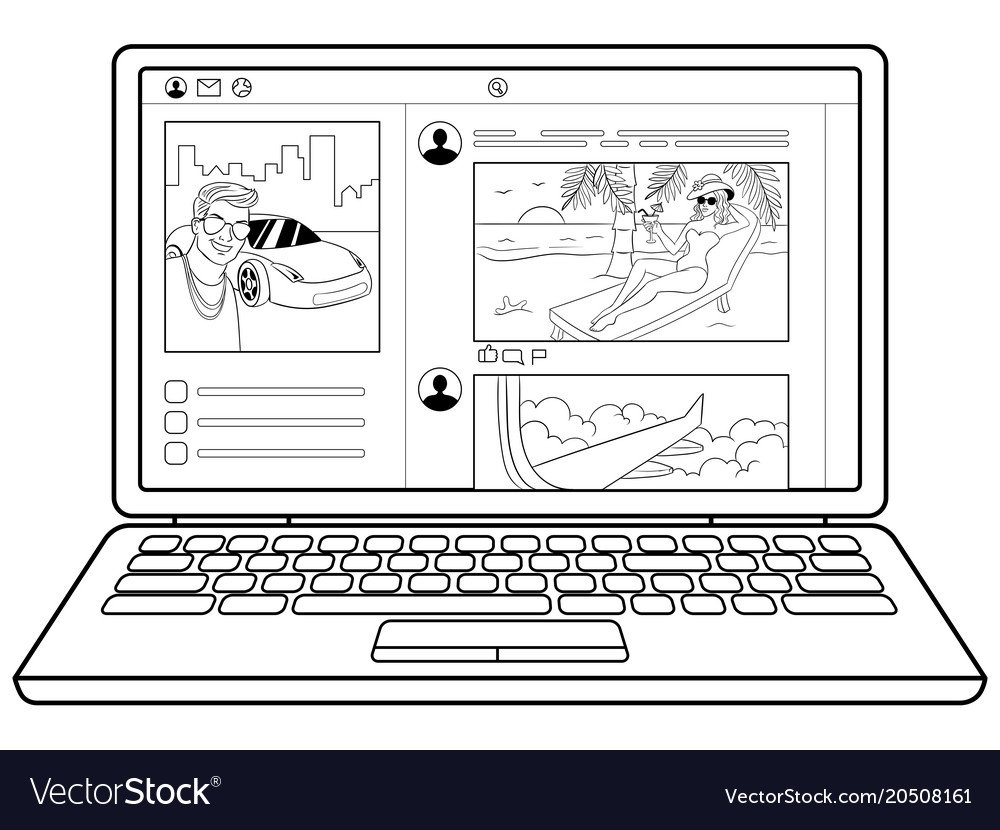 VectorStock®

VectorStock.com/20508161