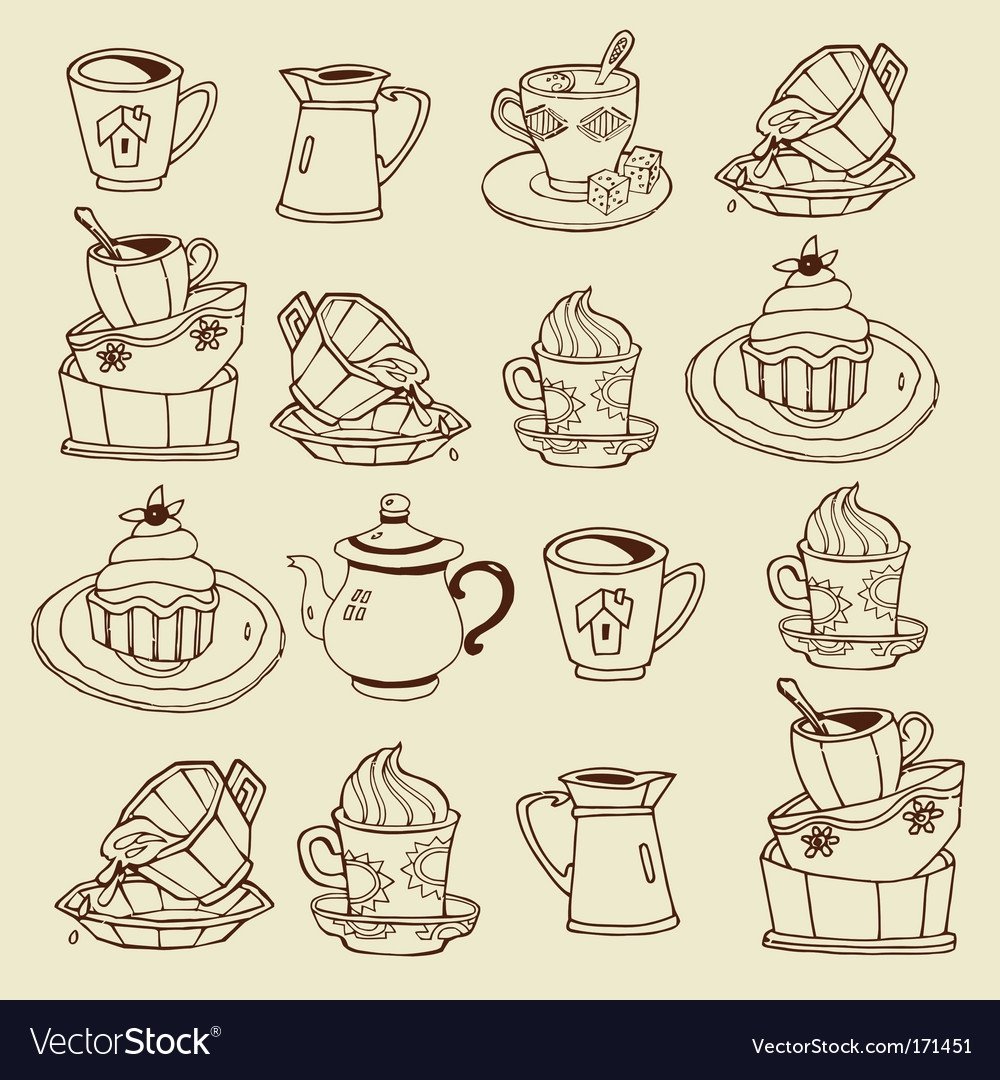 VectorStock®

VectorStock.com/171451