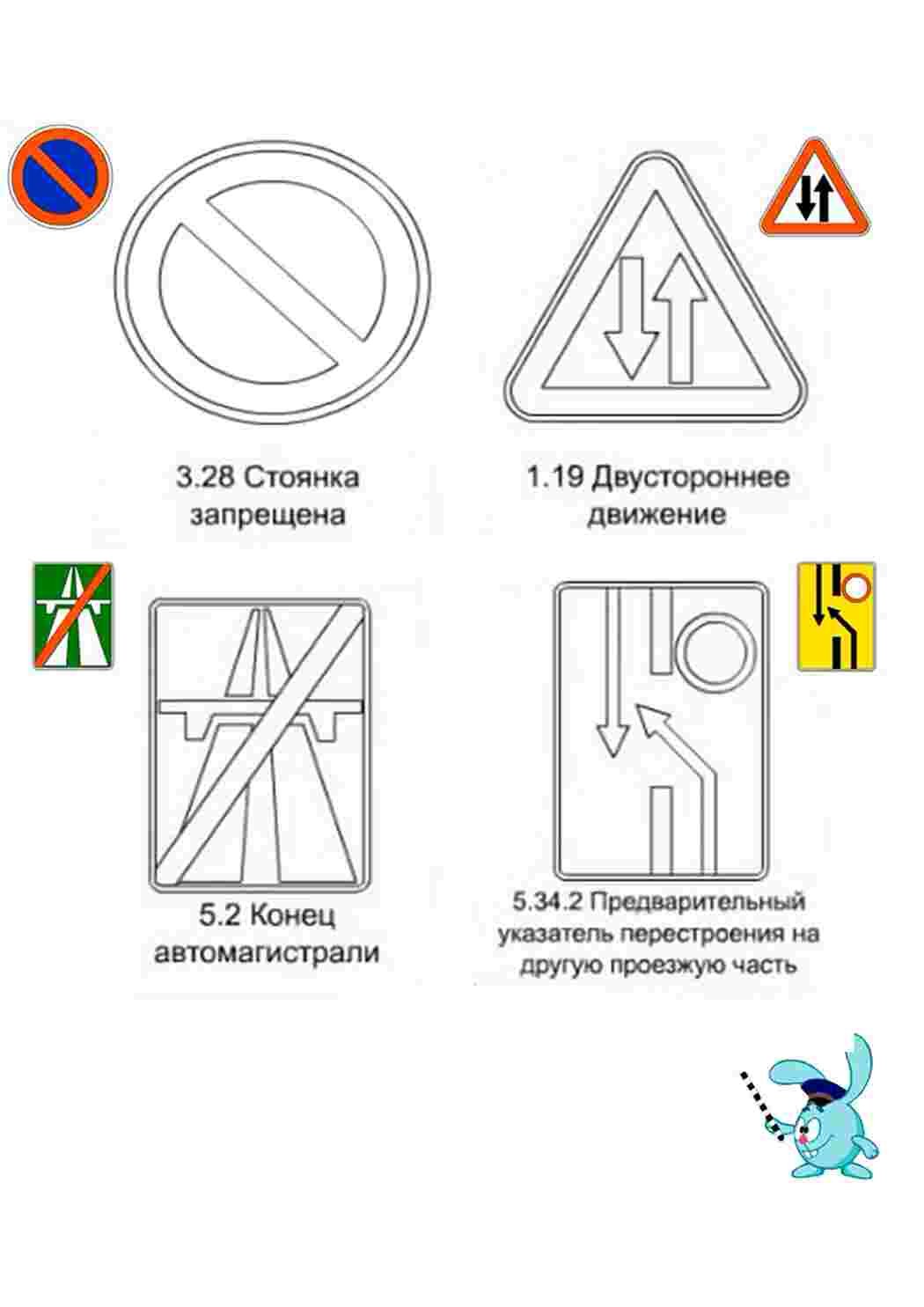 3.28 Стоянка запрещена

1.19 Двустороннее движение

5.2 Конец автомагистрали

5.34.2 Предварительный указатель перестроения на другую проезжую часть