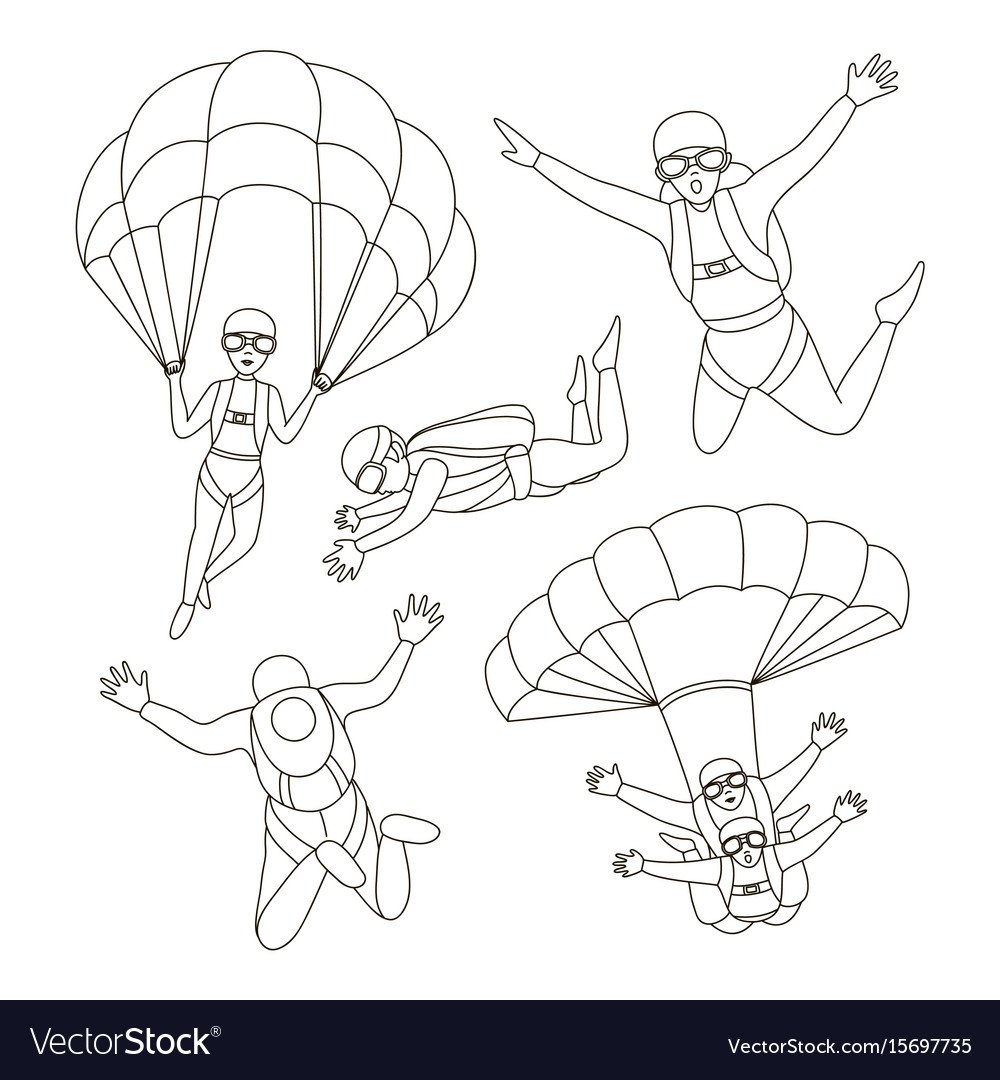 VectorStock®

VectorStock.com/15697735