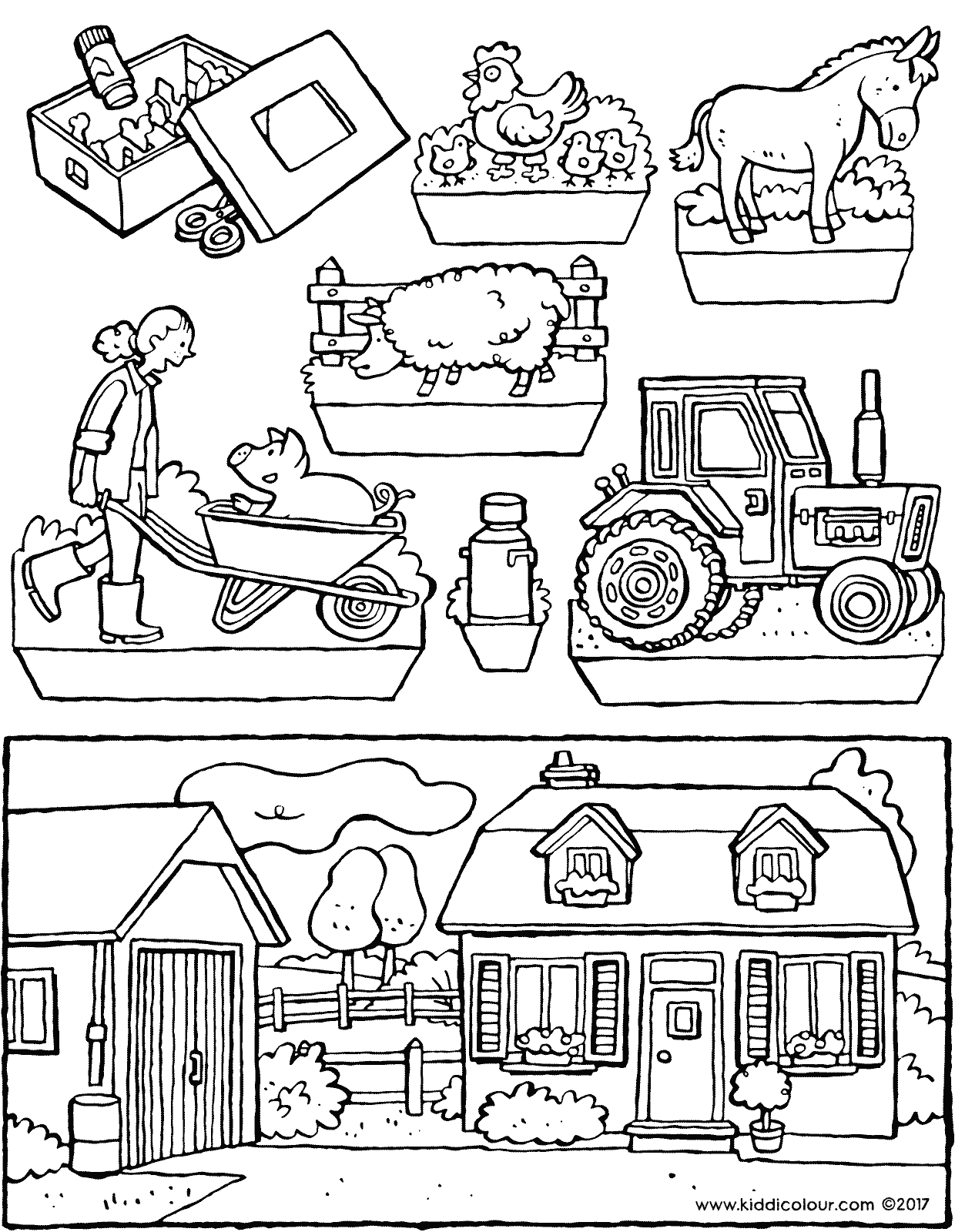 www.kiddicolour.com ©2017