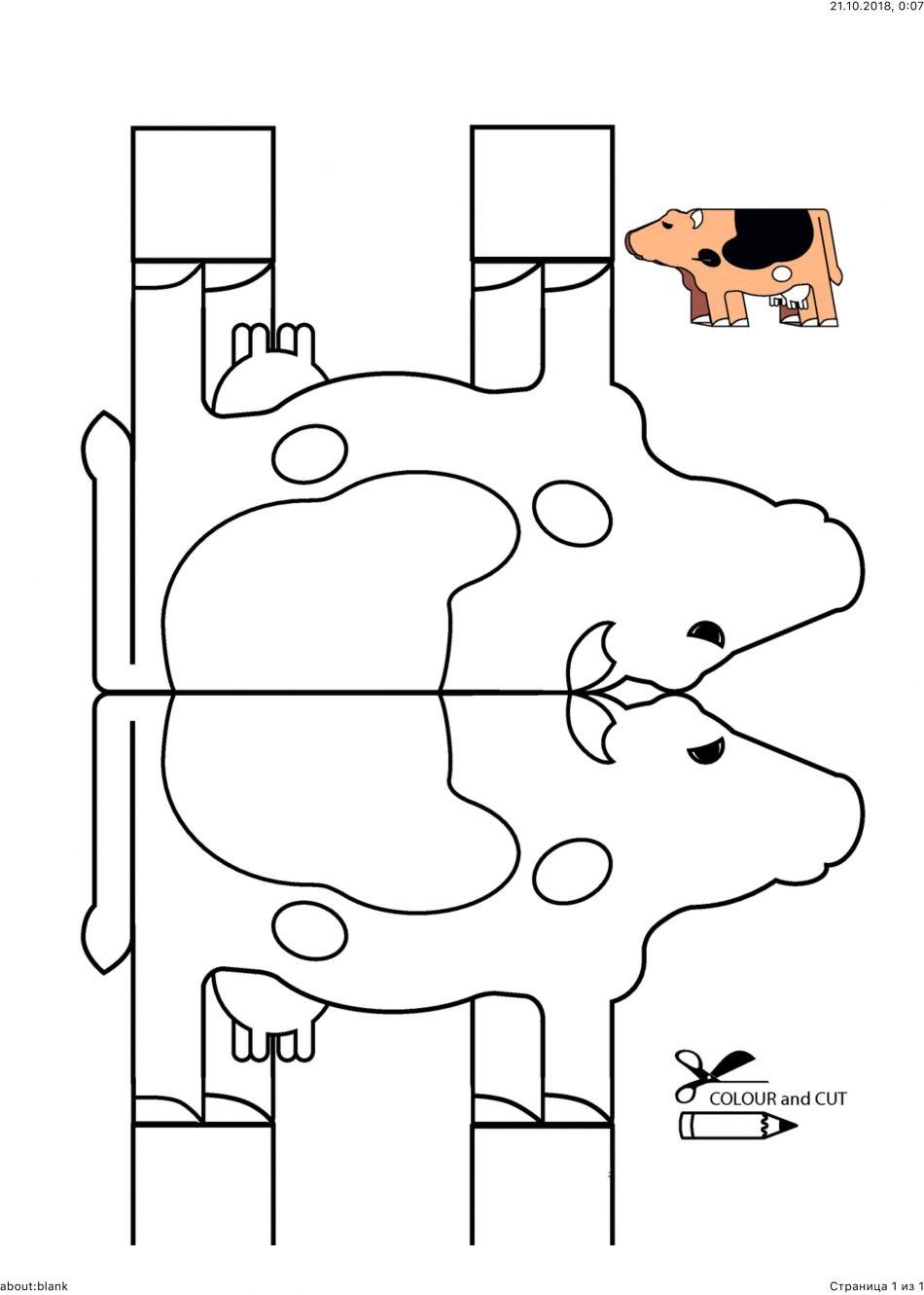 21.10.2018, 0:07

COLOUR and CUT

about:blank

Страница 1 из 1