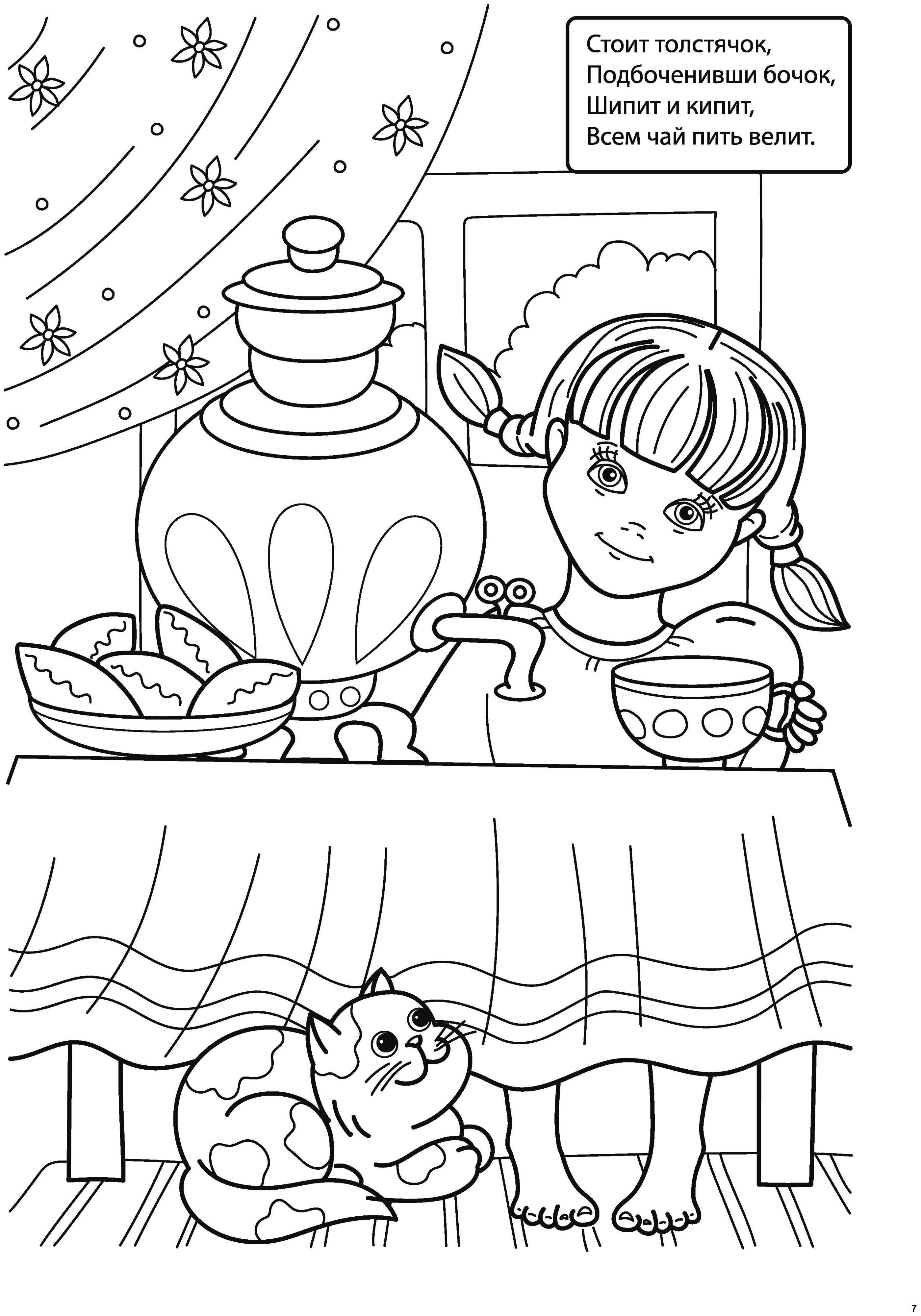 Стоит толстячок,
Подбоченивши бочок,
Шипит и кипит,
Всем чай пить велит.

7