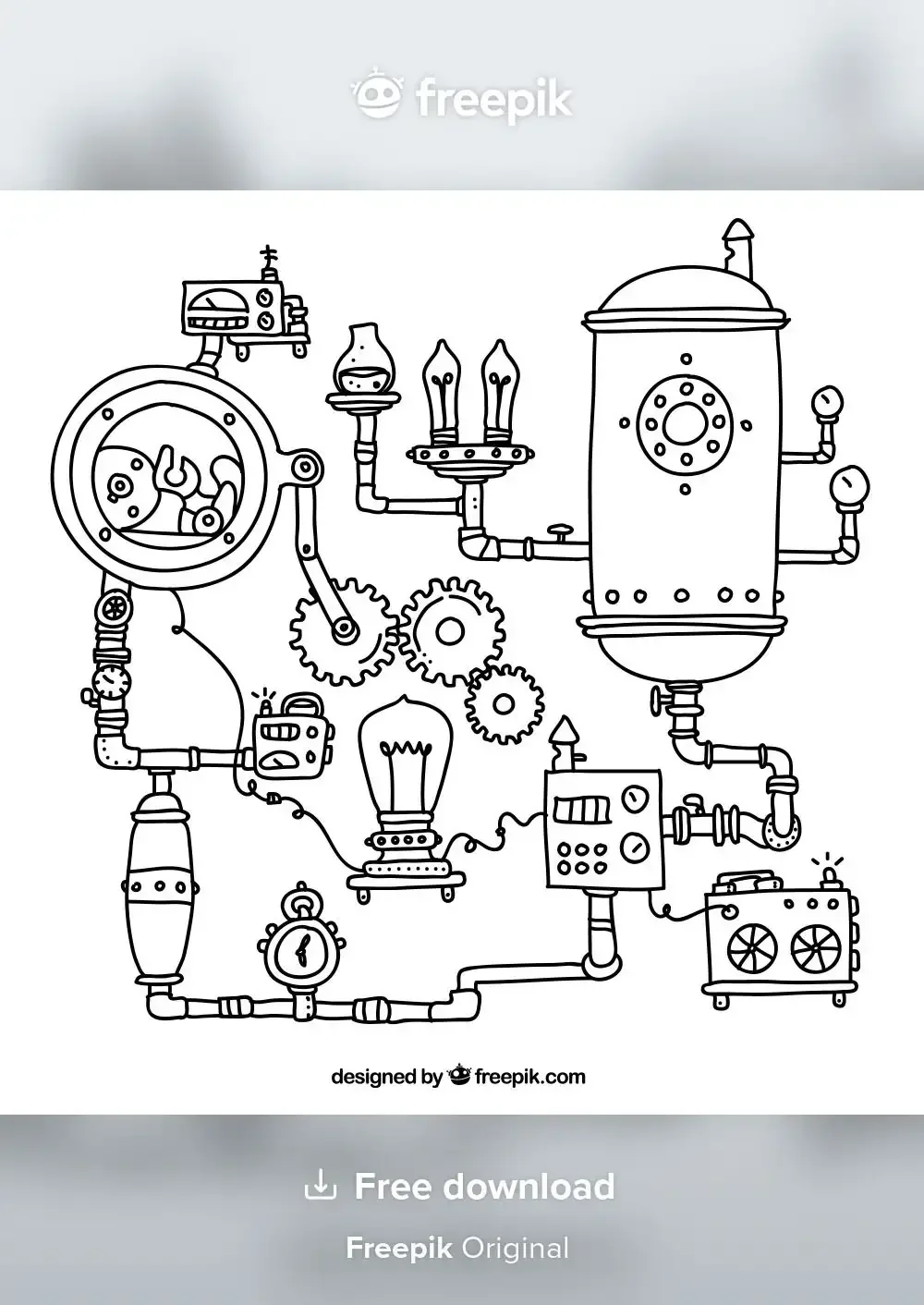 freepik

designed by freepik.com

Free download

Freepik Original