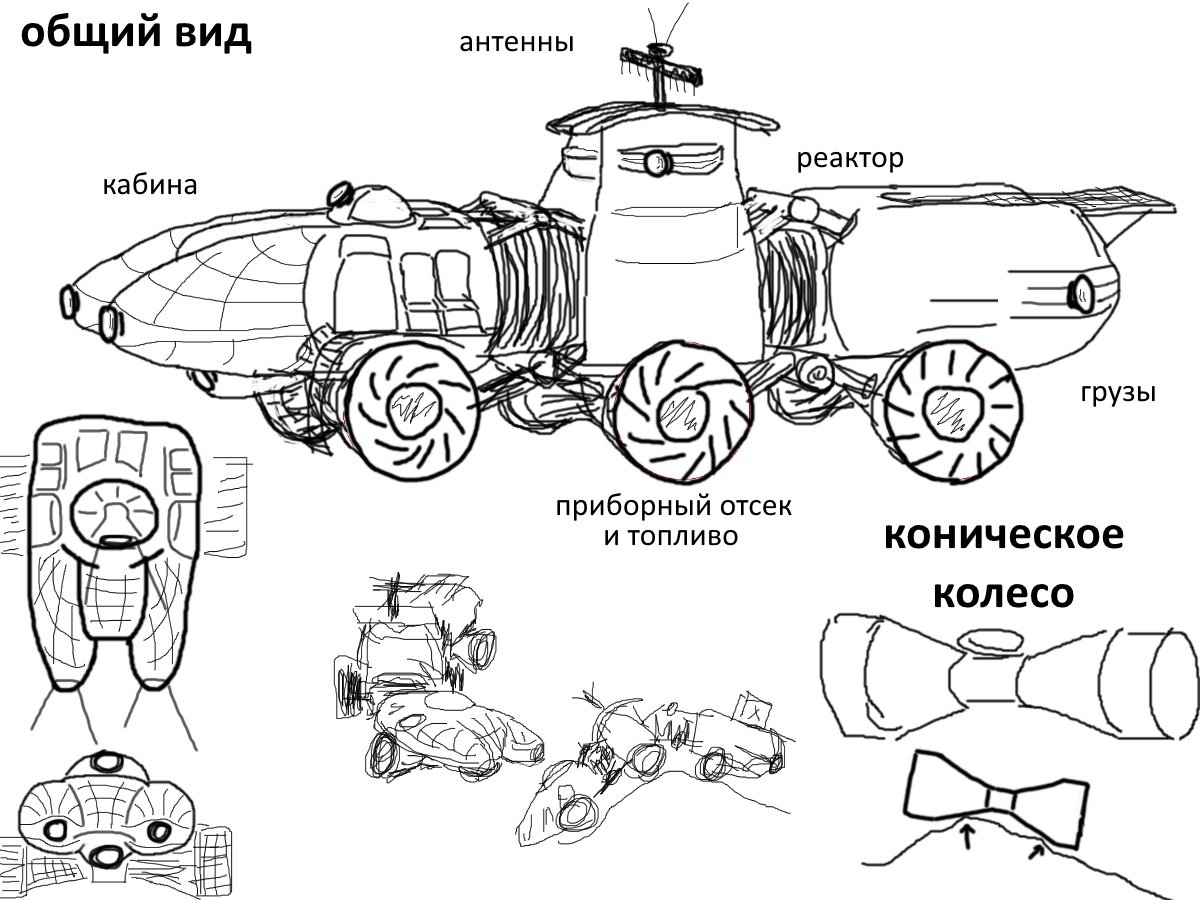 общий вид

антенны

кабина

реактор

грузы

приборный отсек и топливо

коническое колесо