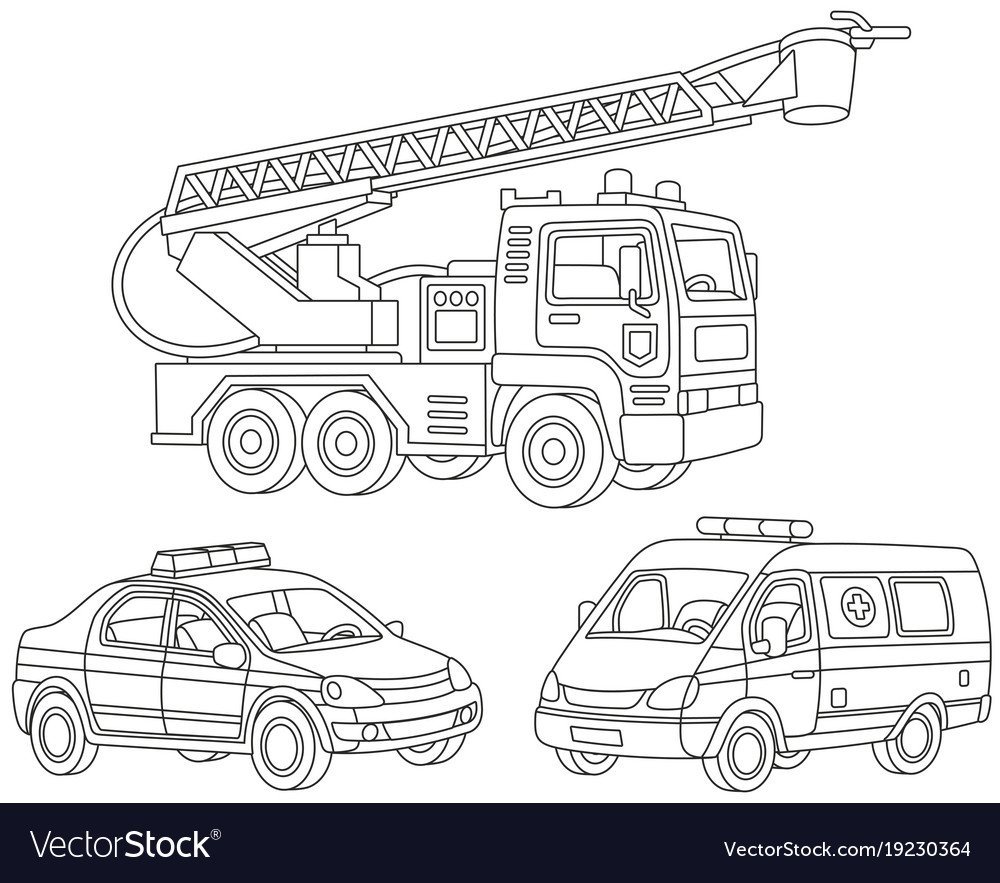 VectorStock®

VectorStock.com/19230364